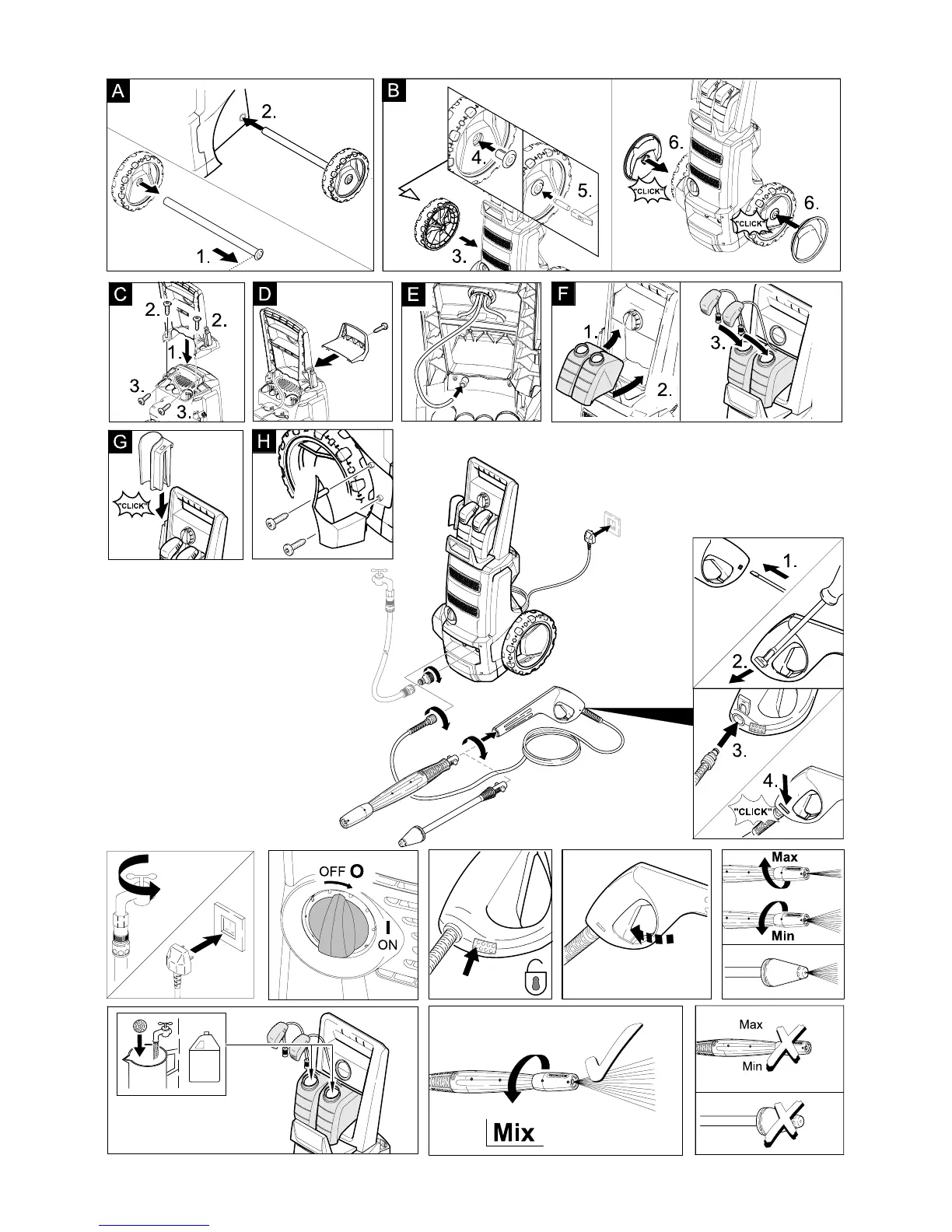 A
2.
1.

B
4.
5.
3.
6.
"CLICK"
"CLICK"
6.

C
2.
2.
1.
3.
3.

D

E

F
1.
2.
3.

G
"CLICK"

H

1.
2.
3.
4.
"CLICK"

OFF O
I
ON

Max
Min

Mix

Max
Min