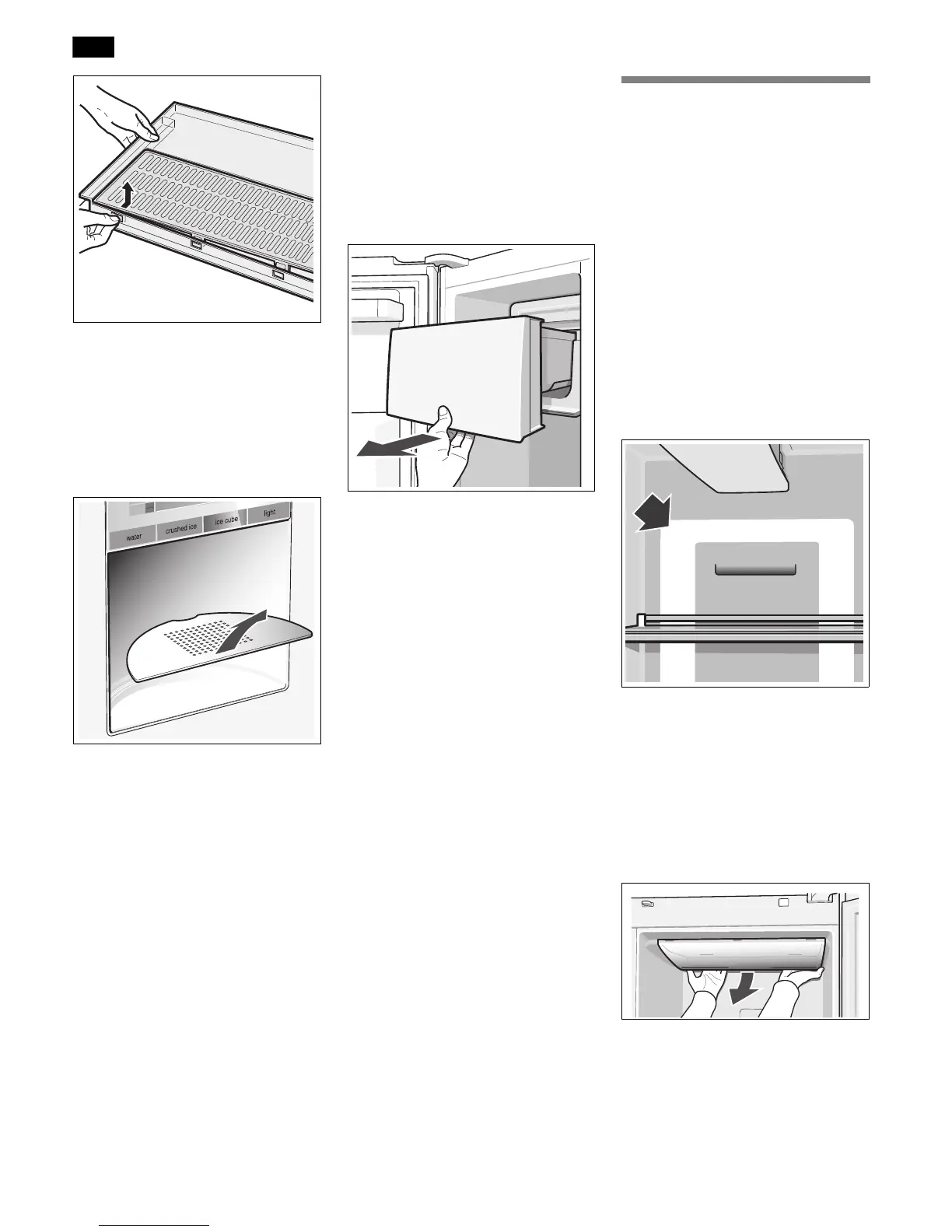 water

crushed ice

ice cube

light