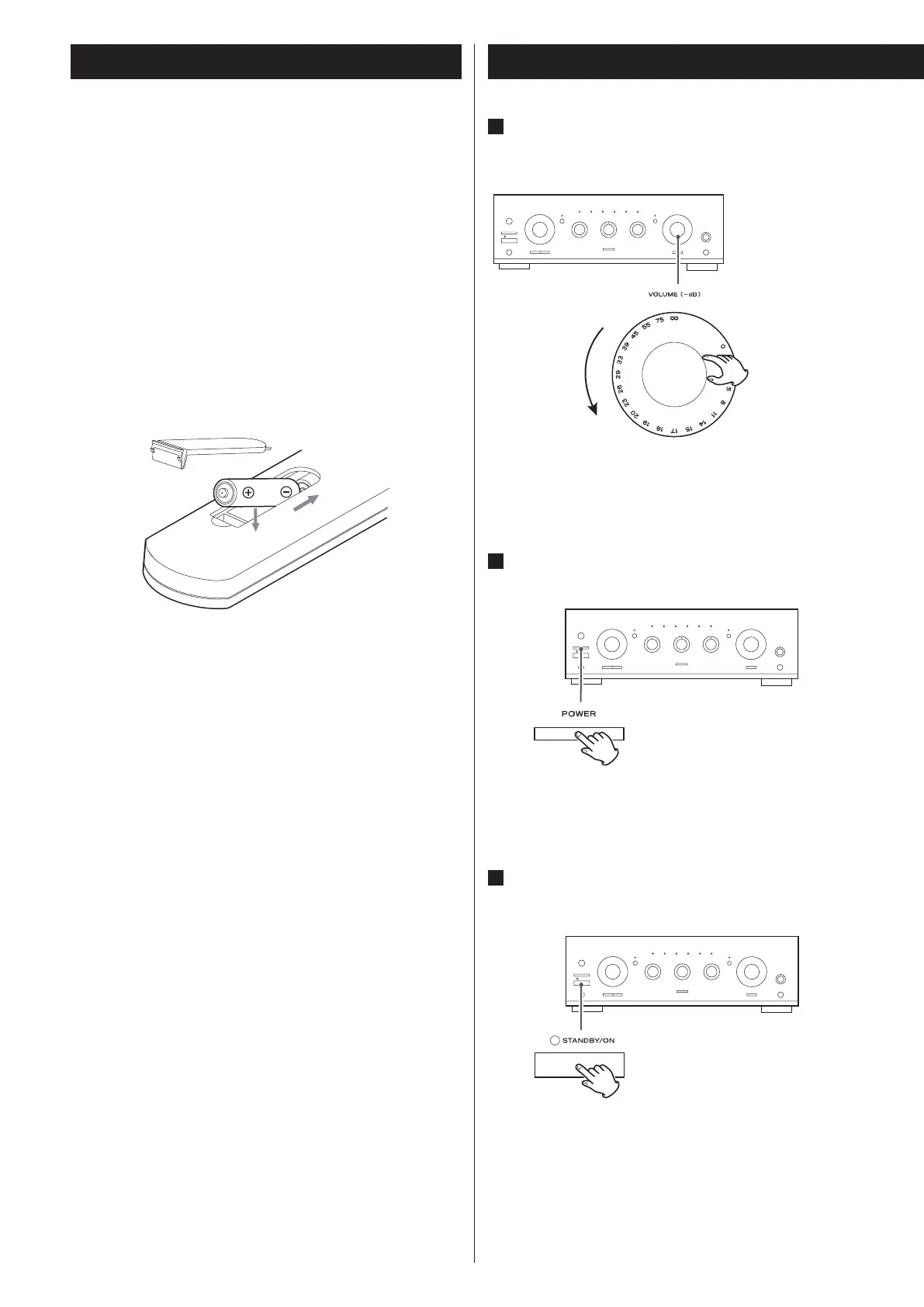 VOLUME (−dB)

∞ 75 55 45 39 33 29 26 23 20 19 18 17 15 14 11 8 5 0

POWER

STANDBY/ON