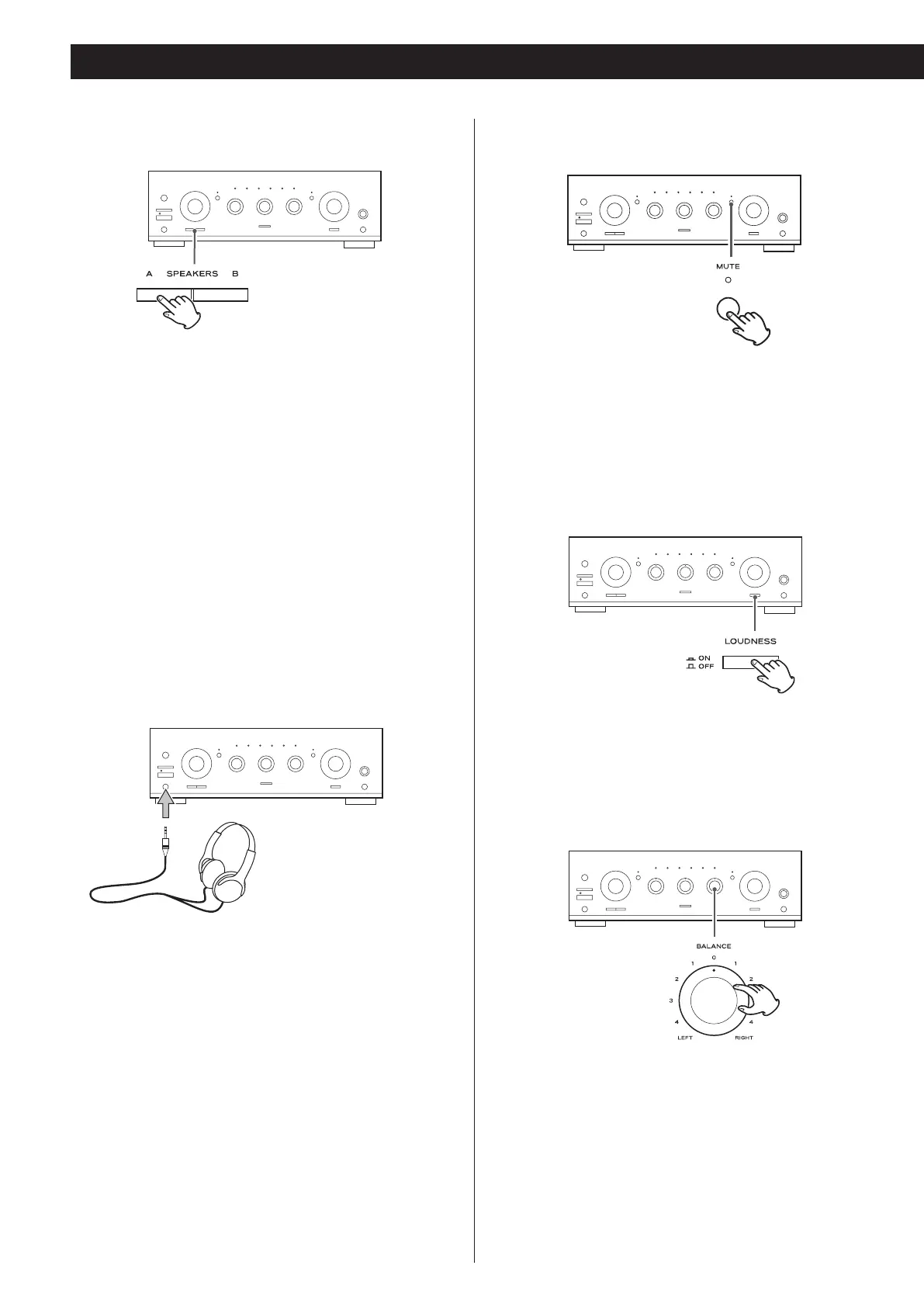 A SPEAKERS B

MUTE

LOUDNESS

ON
OFF

BALANCE

0

1

1

2

2

3

4

4

LEFT

RIGHT