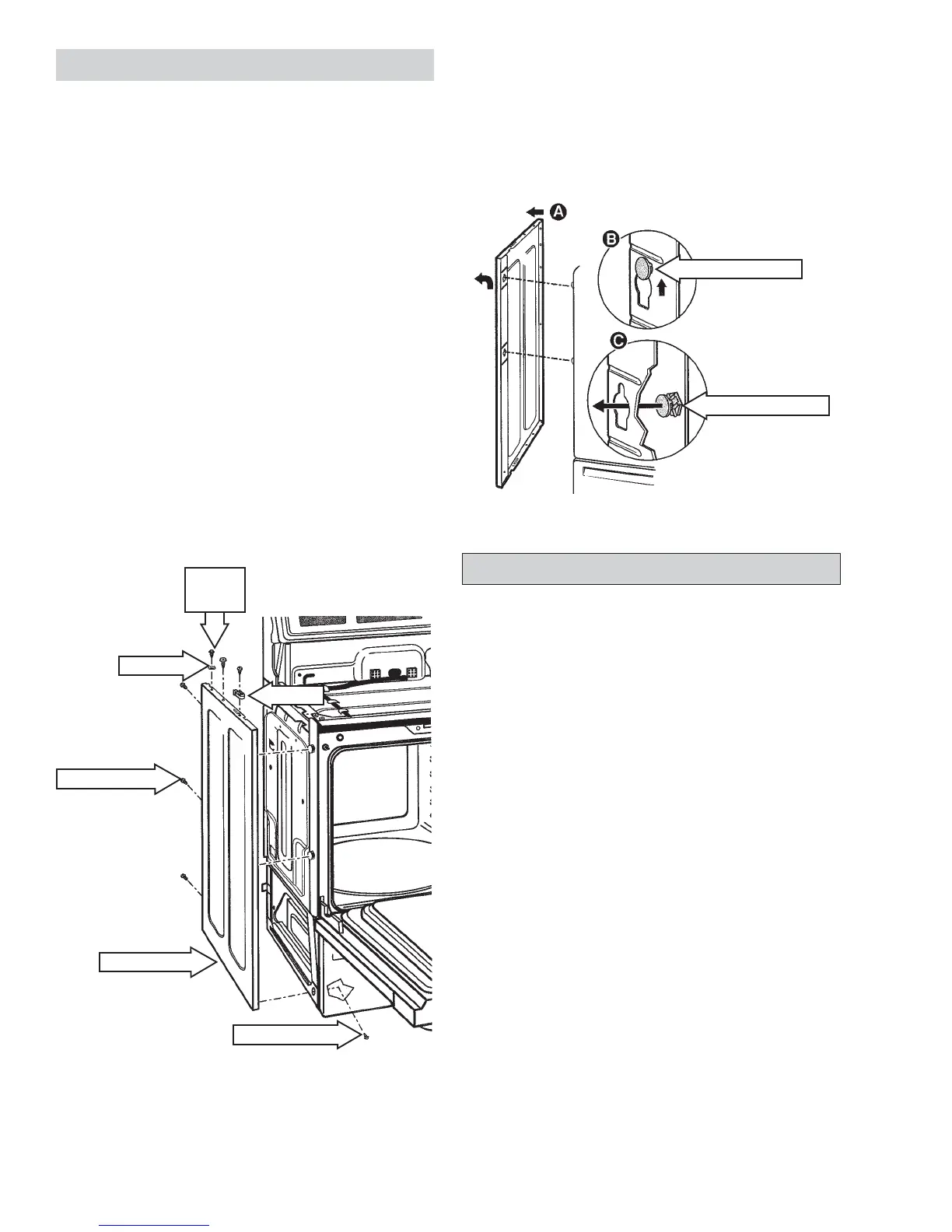 A

B

C