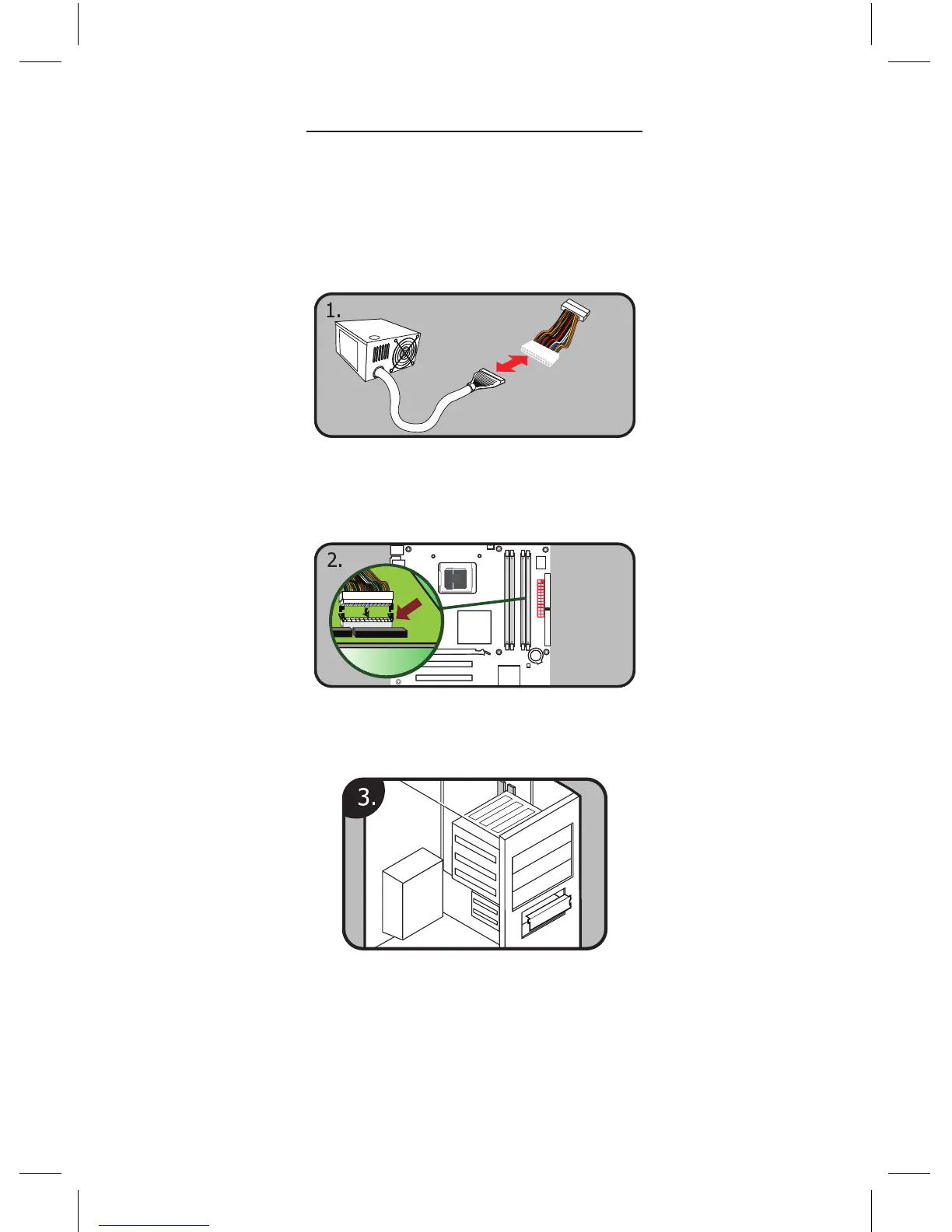 1.

2.

3.