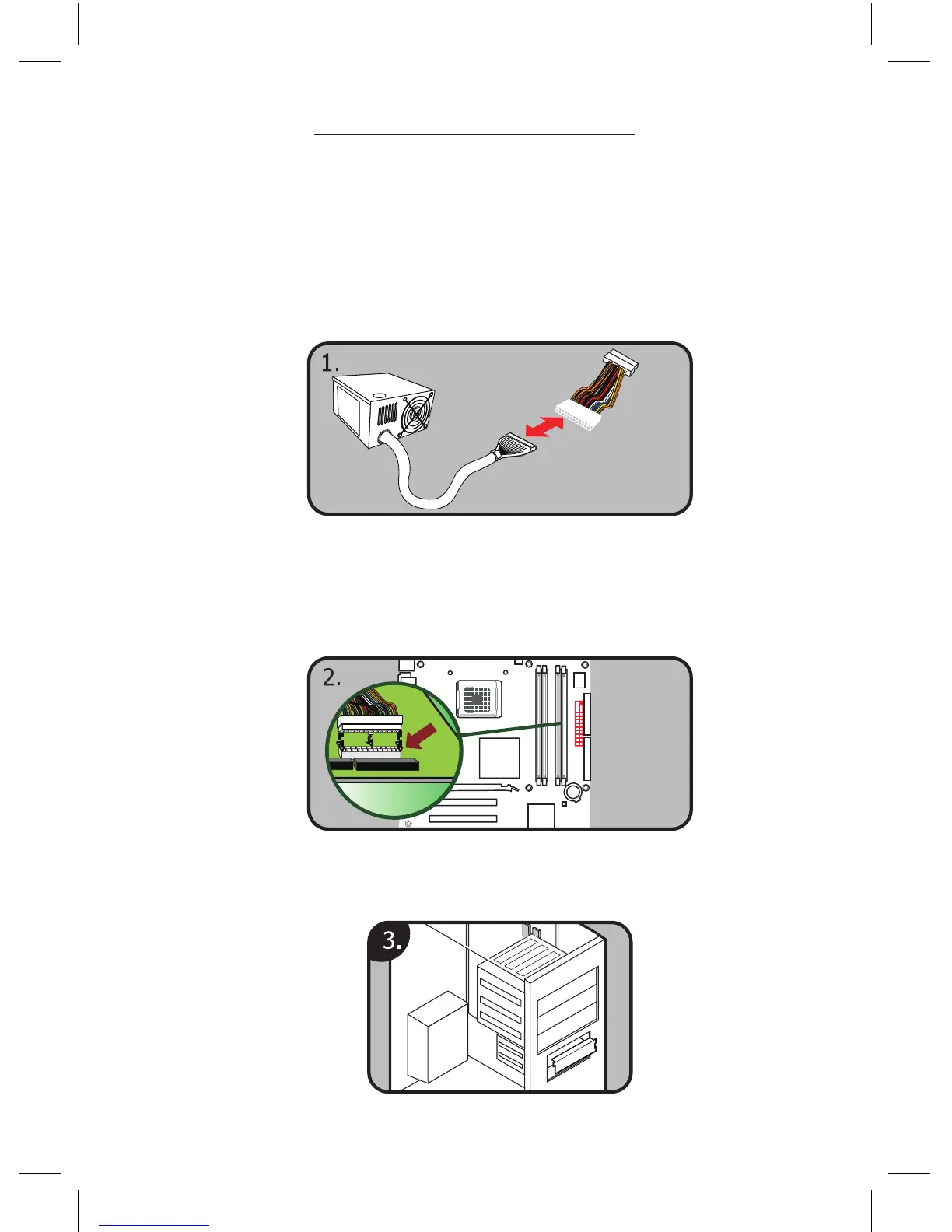 1.

2.

3.