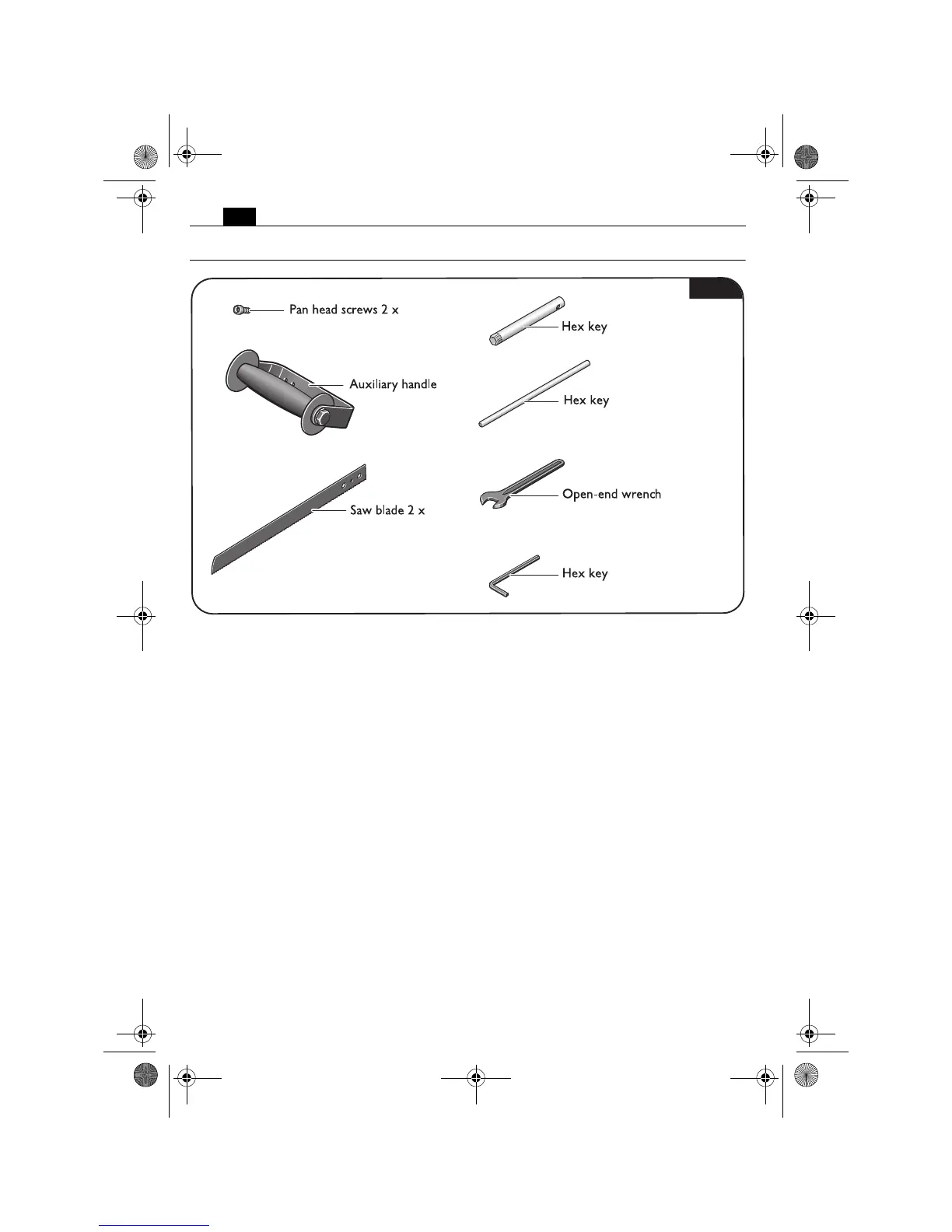 Pan head screws 2 x

Auxiliary handle

Saw blade 2 x

Hex key

Hex key

Open-end wrench

Hex key