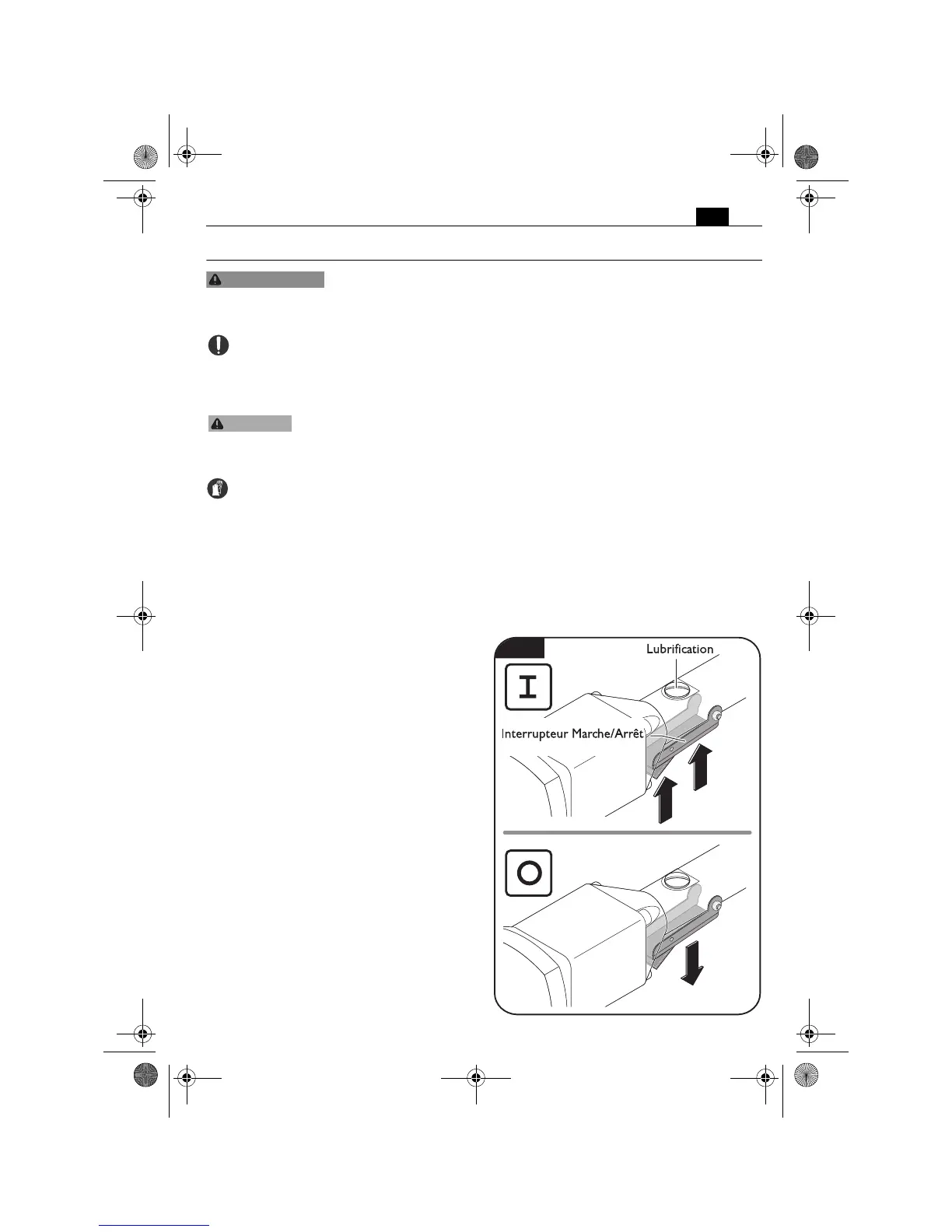 Lubrification

I

Interrupteur Marche/Arrêt

O