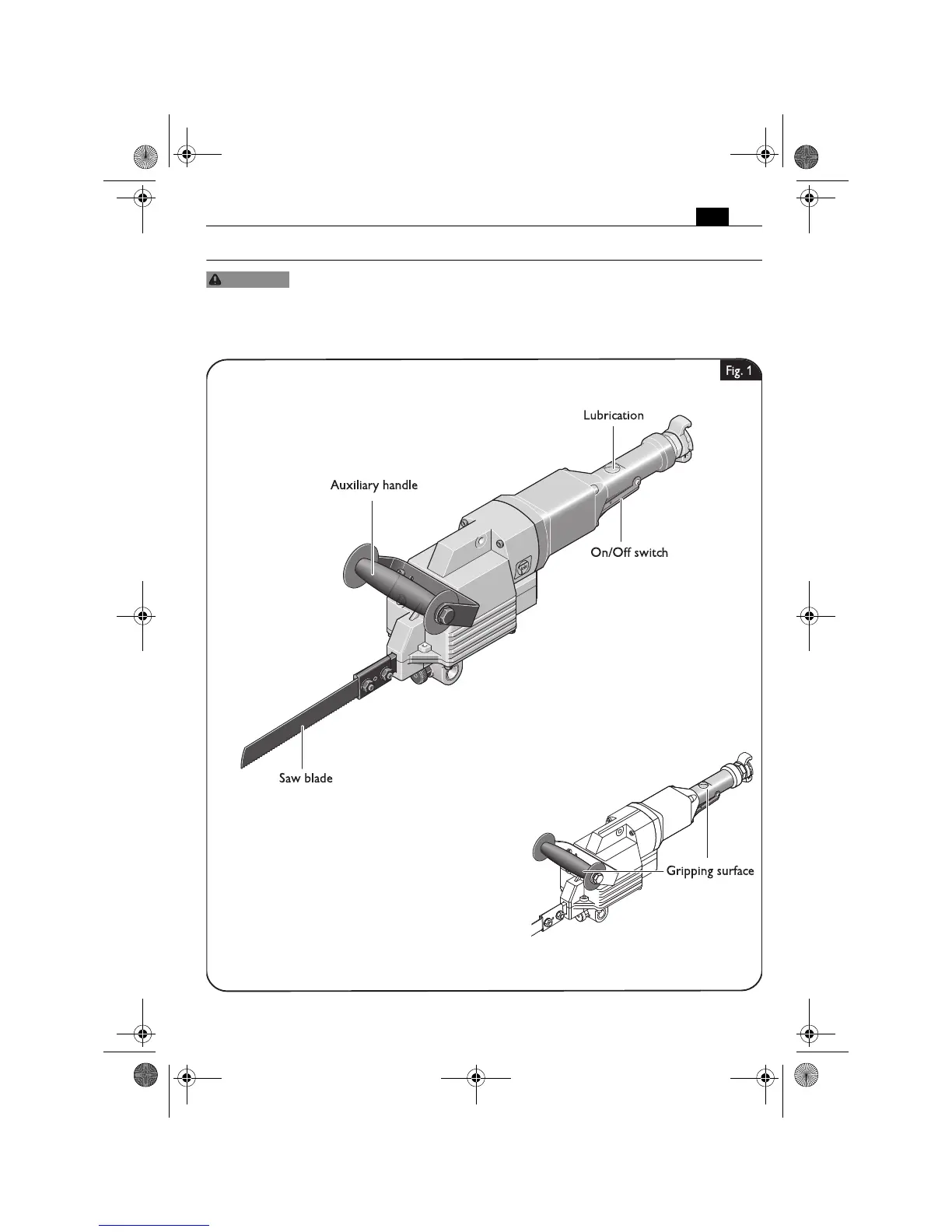 Fig. 1

Lubrication

Auxiliary handle

On/Off switch

Saw blade

Gripping surface