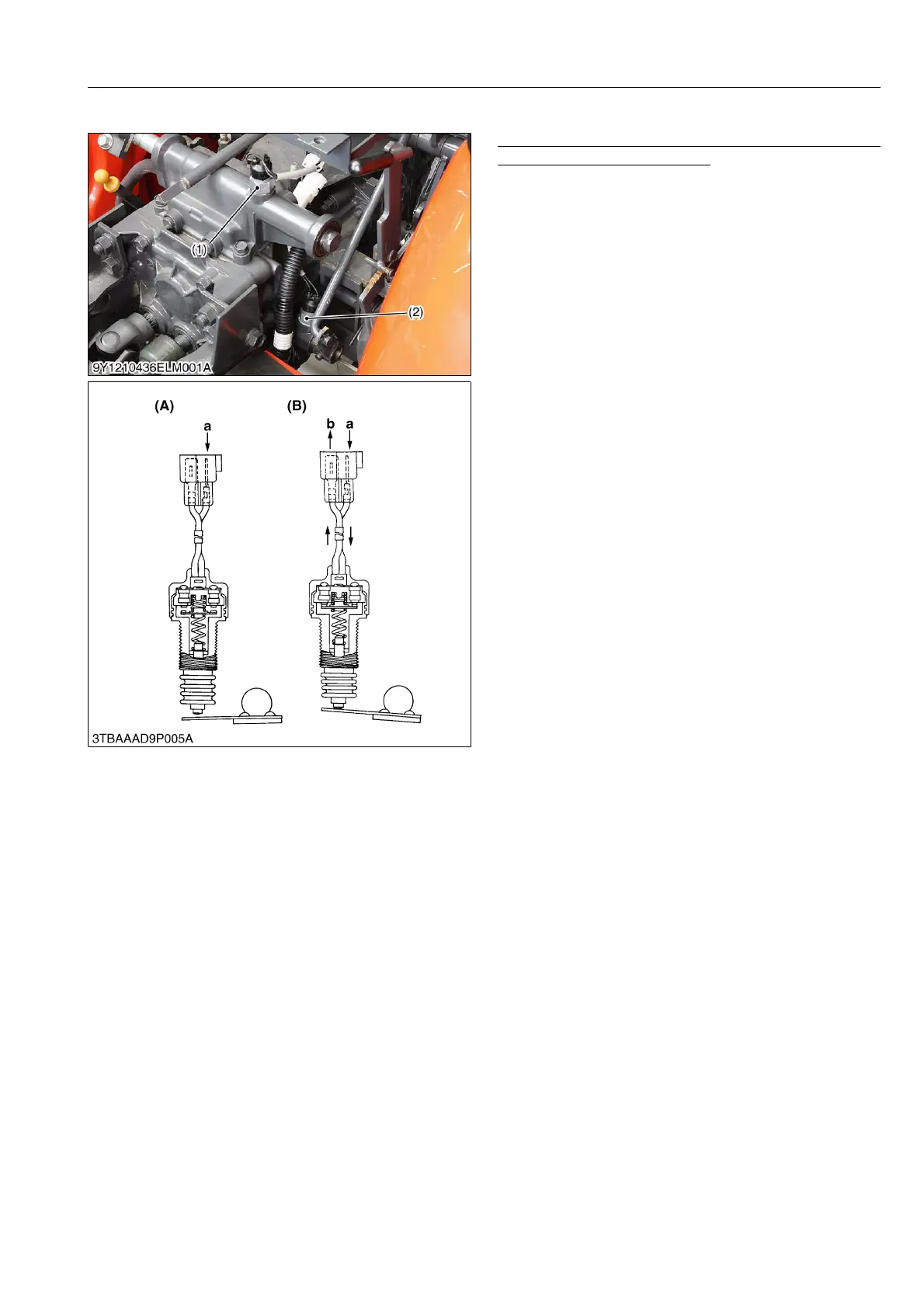 (1)

(2)

9Y1210436ELM001A

(A)

a

(B)

b a

3TBAAAD9P005A