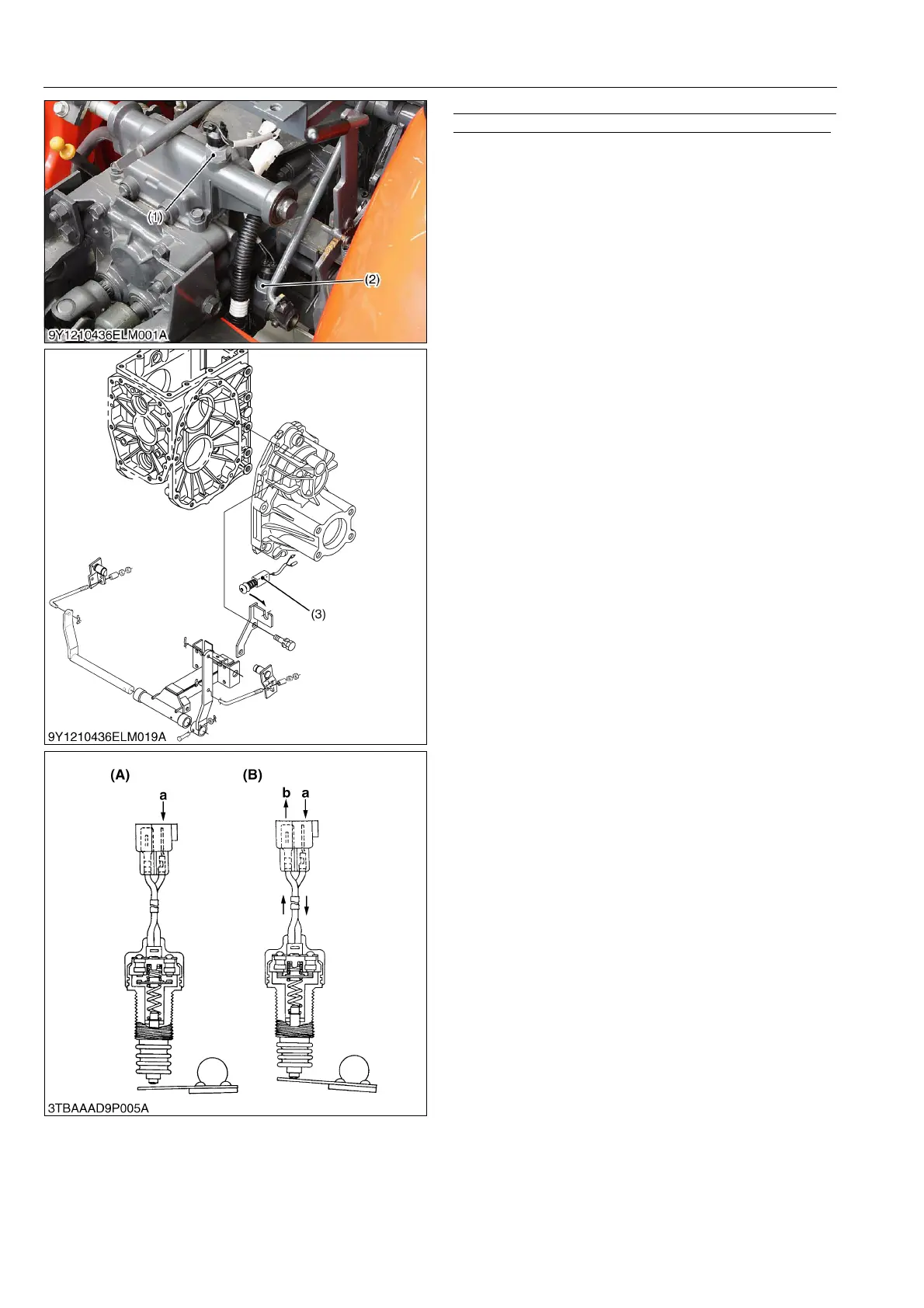 (1)

(2)

9Y1210436ELM001A

(3)

9Y1210436ELM019A

(A)

(B)

a

b a

3TBAAAD9P005A