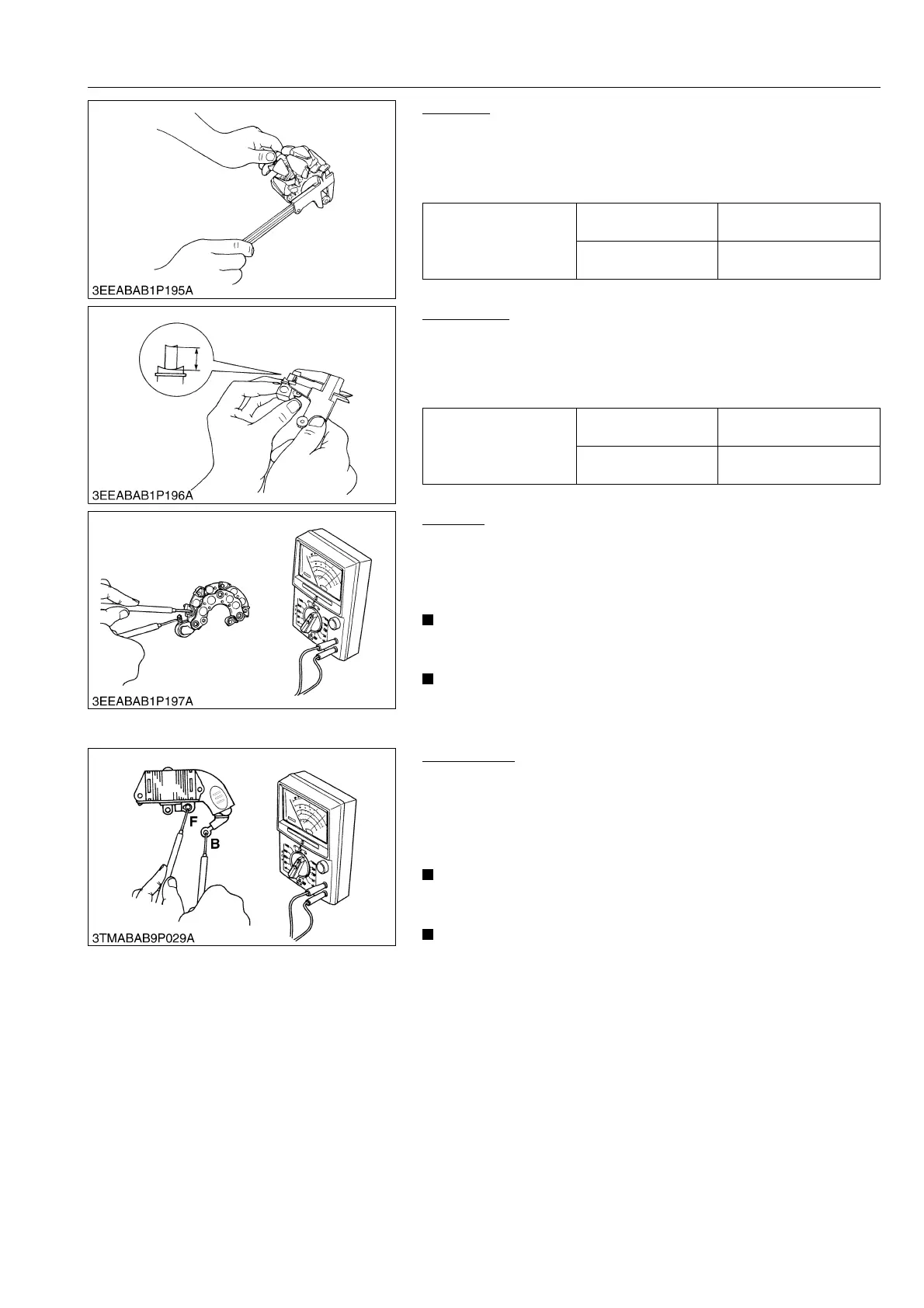 3EEABAB1P195A

3EEABAB1P196A

3EEABAB1P197A

F

B

3TMABAB9P029A