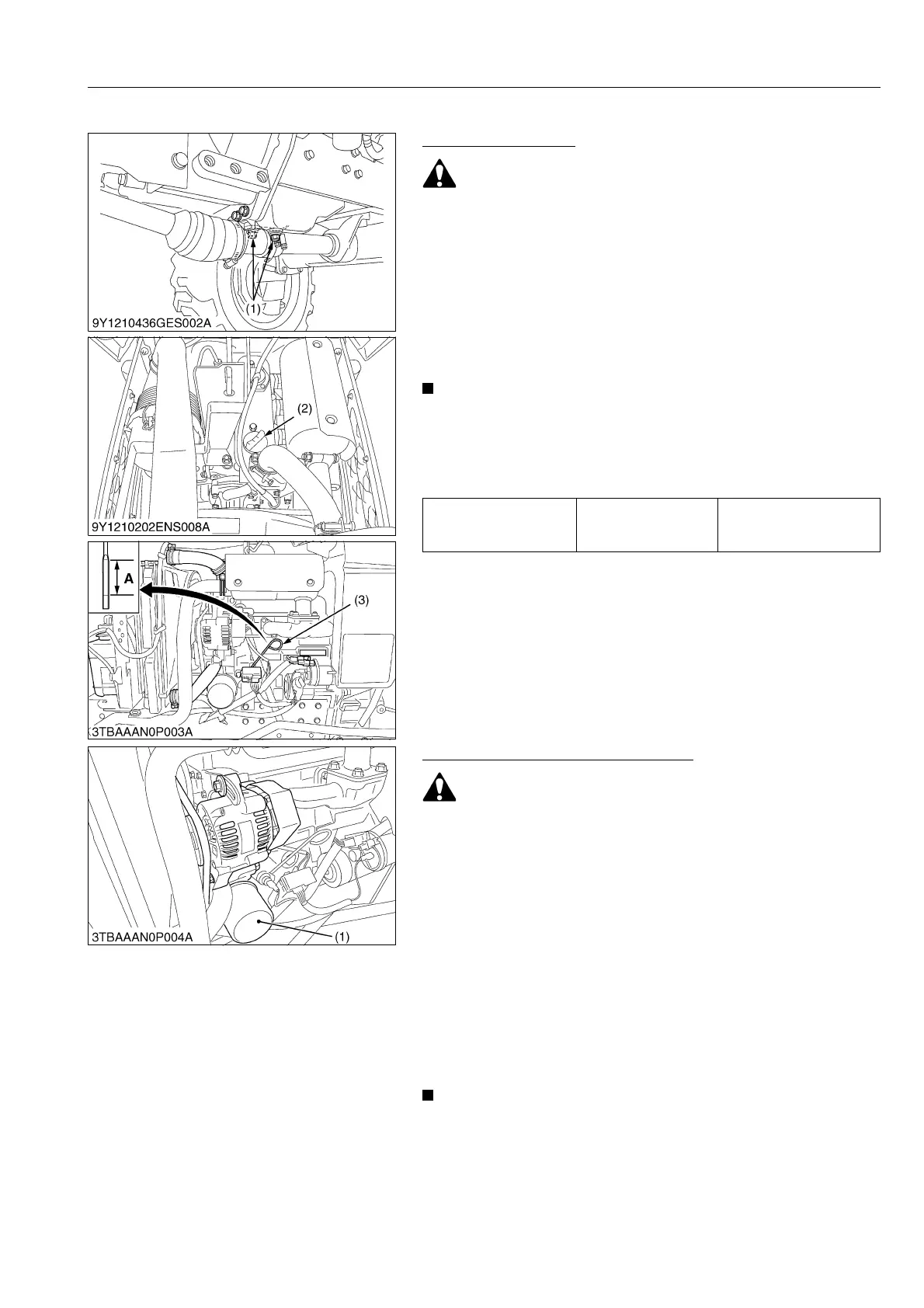 (1)

9Y1210436GES002A

(2)

9Y1210202ENS008A

A

(3)

3TBAAAN0P003A

3TBAAAN0P004A

(1)