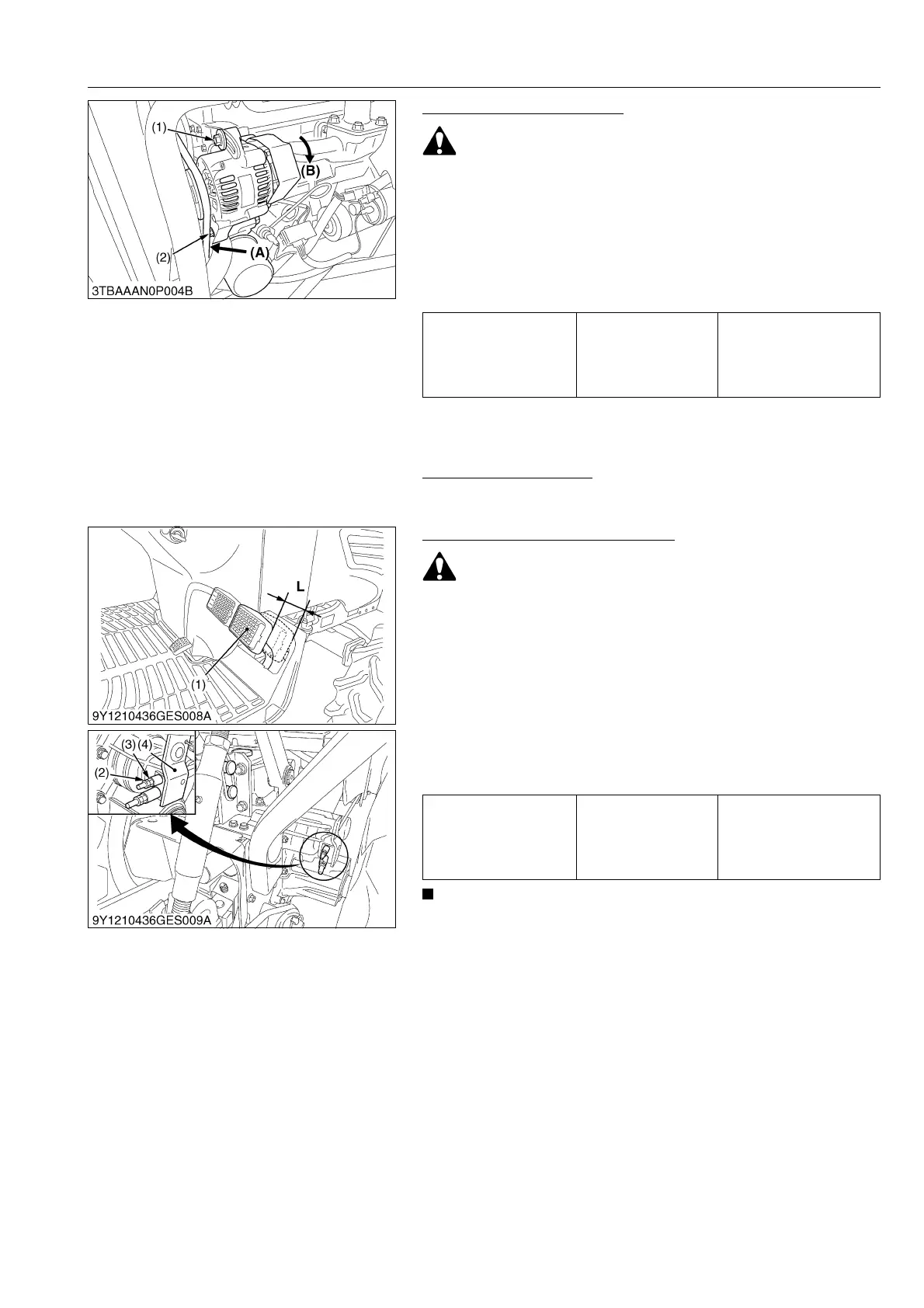 (1)

(B)

(2)

(A)

3TBAAAN0P004B

L

(1)

9Y1210436GES008A

(3) (4)

(2)

9Y1210436GES009A