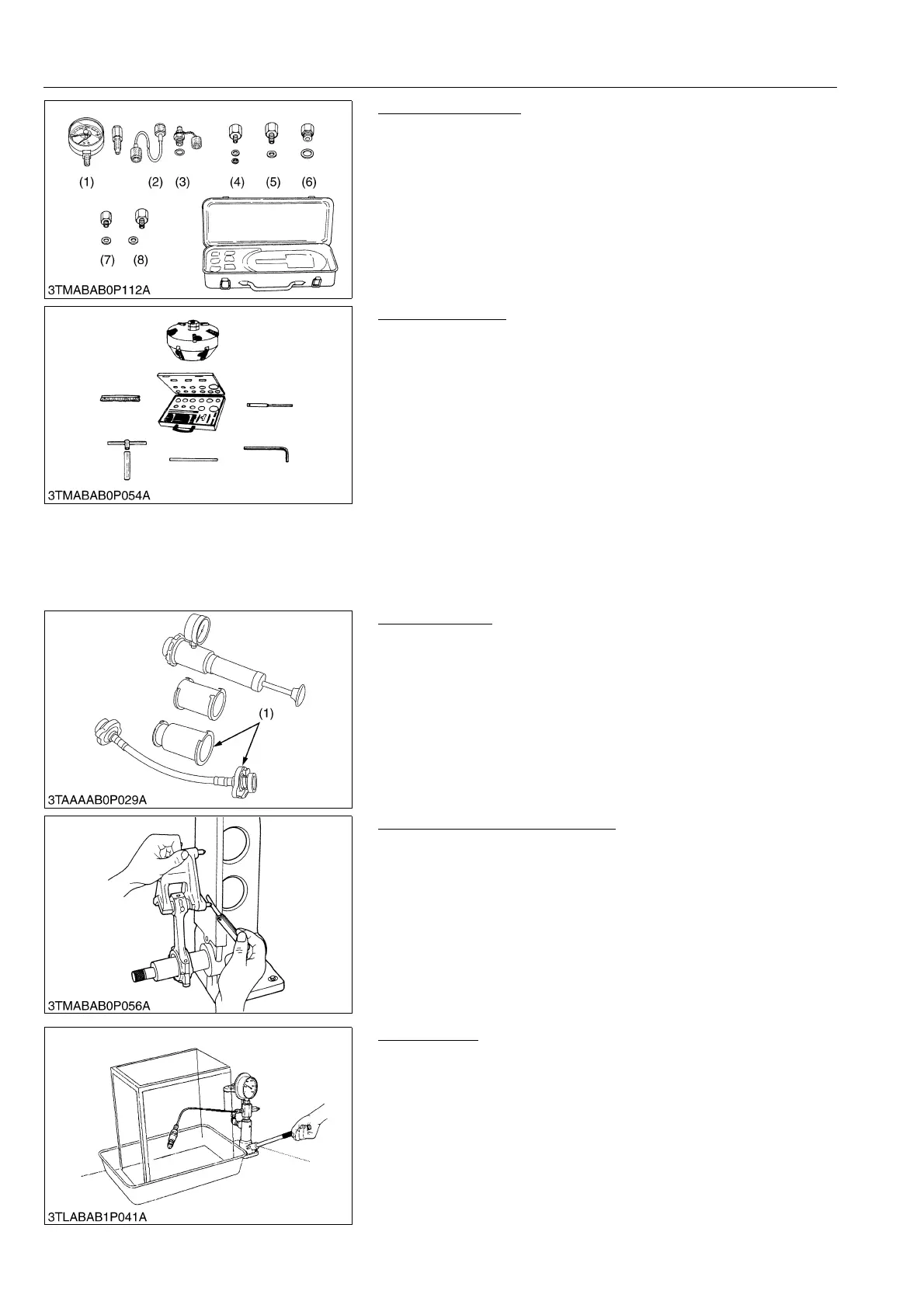 (1) (2) (3) (4) (5) (6)

(7) (8)

3TMABAB0P112A

3TMABAB0P054A

(1)

3TAAAAB0P029A

3TMABAB0P056A

3TLABAB1P041A