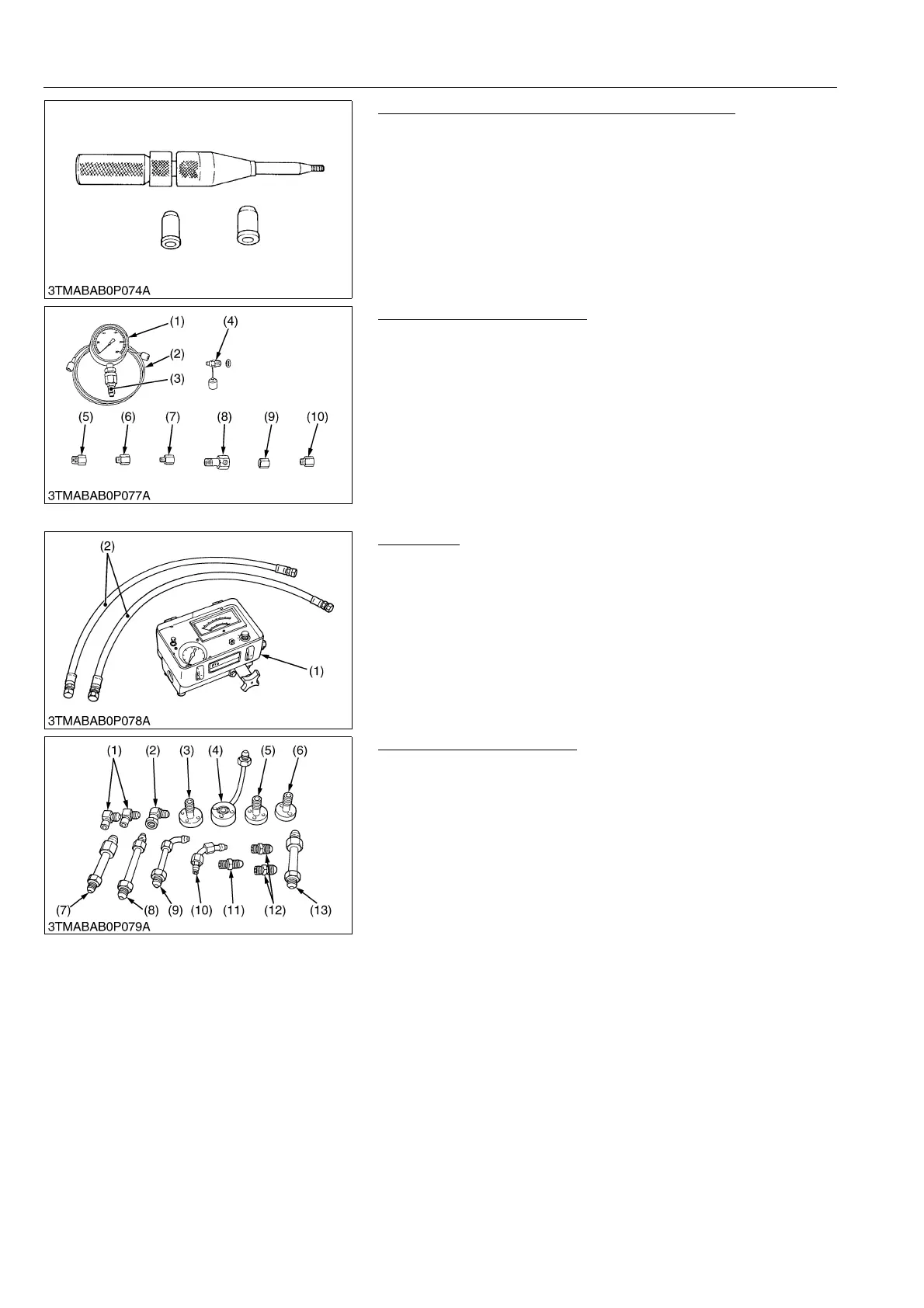 3TMABAB0P074A

(1)
(4)
(2)
(3)
(5)
(6)
(7)
(8)
(9)
(10)
3TMABAB0P077A

(2)
(1)
3TMABAB0P078A

(1)
(2)
(3)
(4)
(5)
(6)
(7)
(8)
(9)
(10)
(11)
(12)
(13)
3TMABAB0P079A