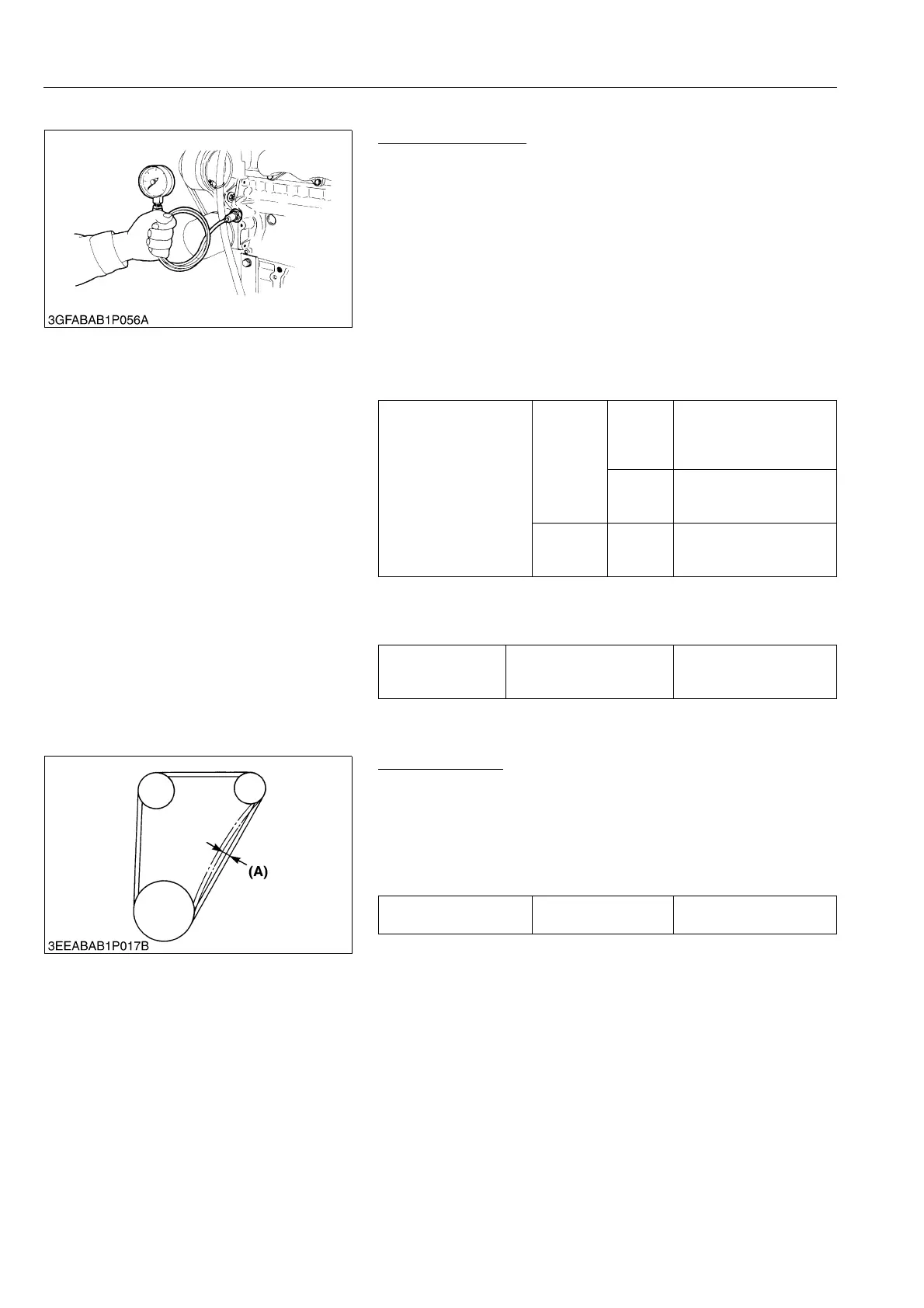 3GFABAB1P056A

(A)

3EEABAB1P017B