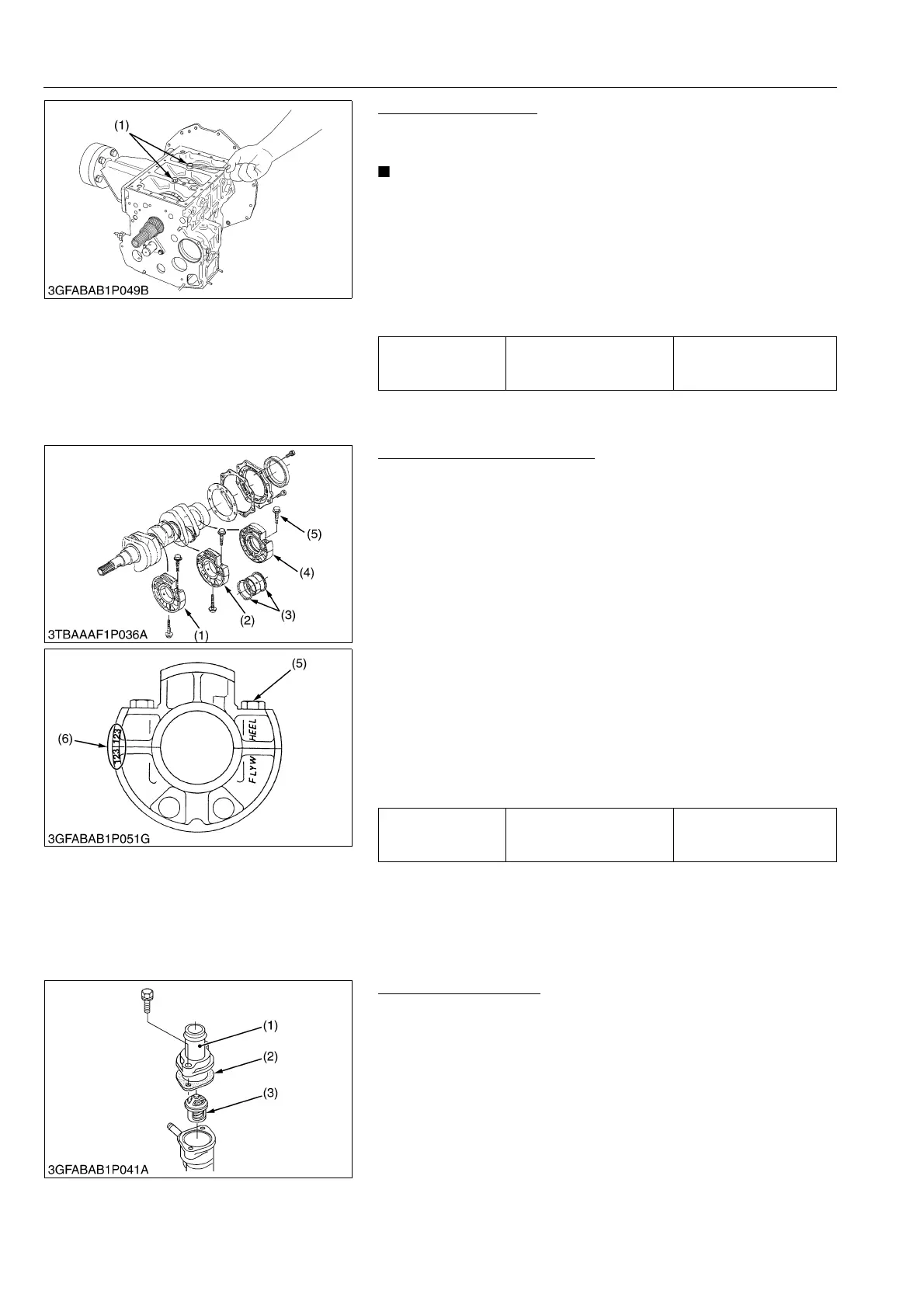 (1)

3GFABAB1P049B

(5)

(4)

(3)

(2)

(1)

3TBAAAF1P036A

(5)

(6)

123 123

FLYWHEEL

3GFABAB1P051G

(1)

(2)

(3)

3GFABAB1P041A