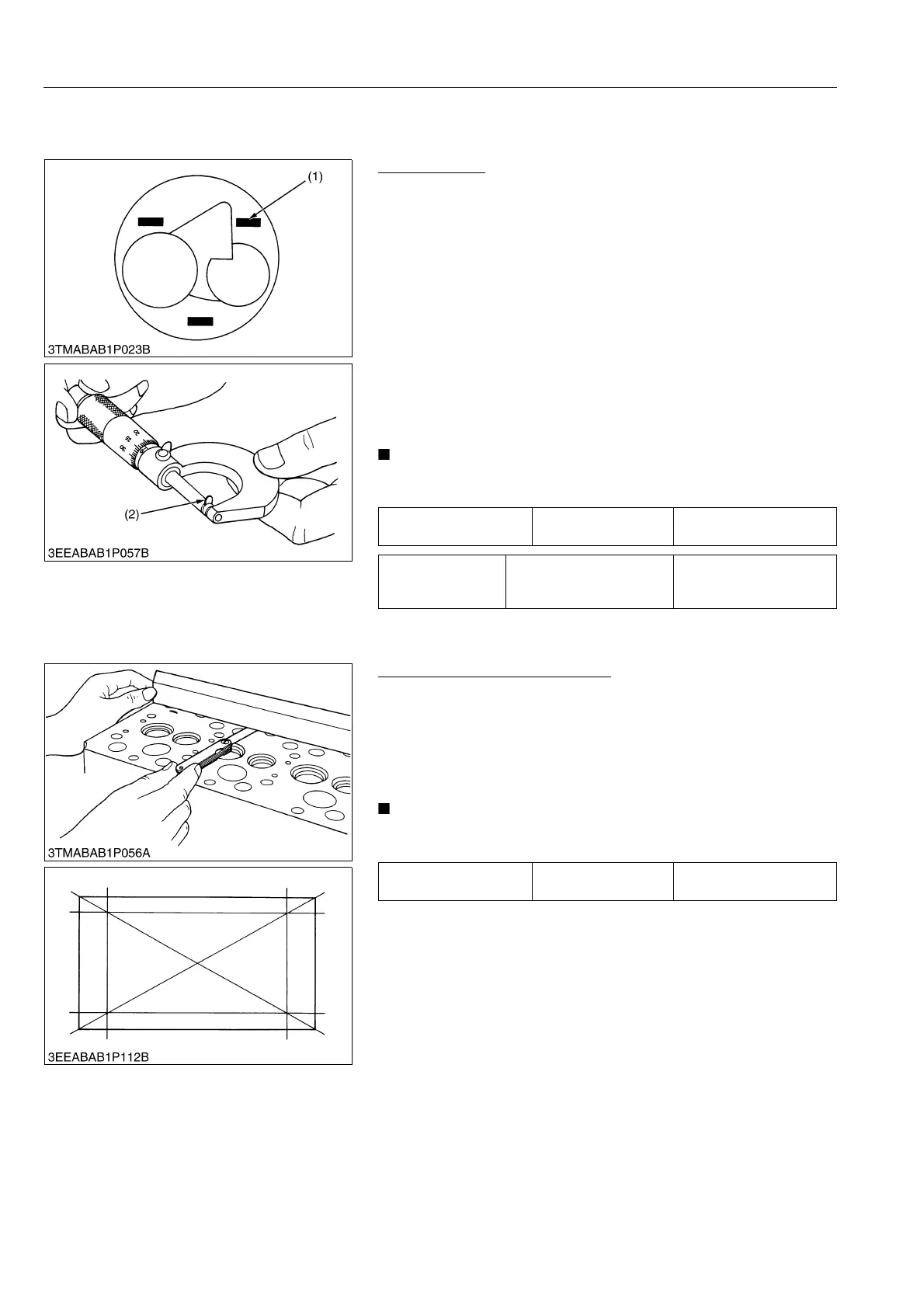 (1)

3TMABAB1P023B

(2)

3EEABAB1P057B

3TMABAB1P056A

3EEABAB1P112B