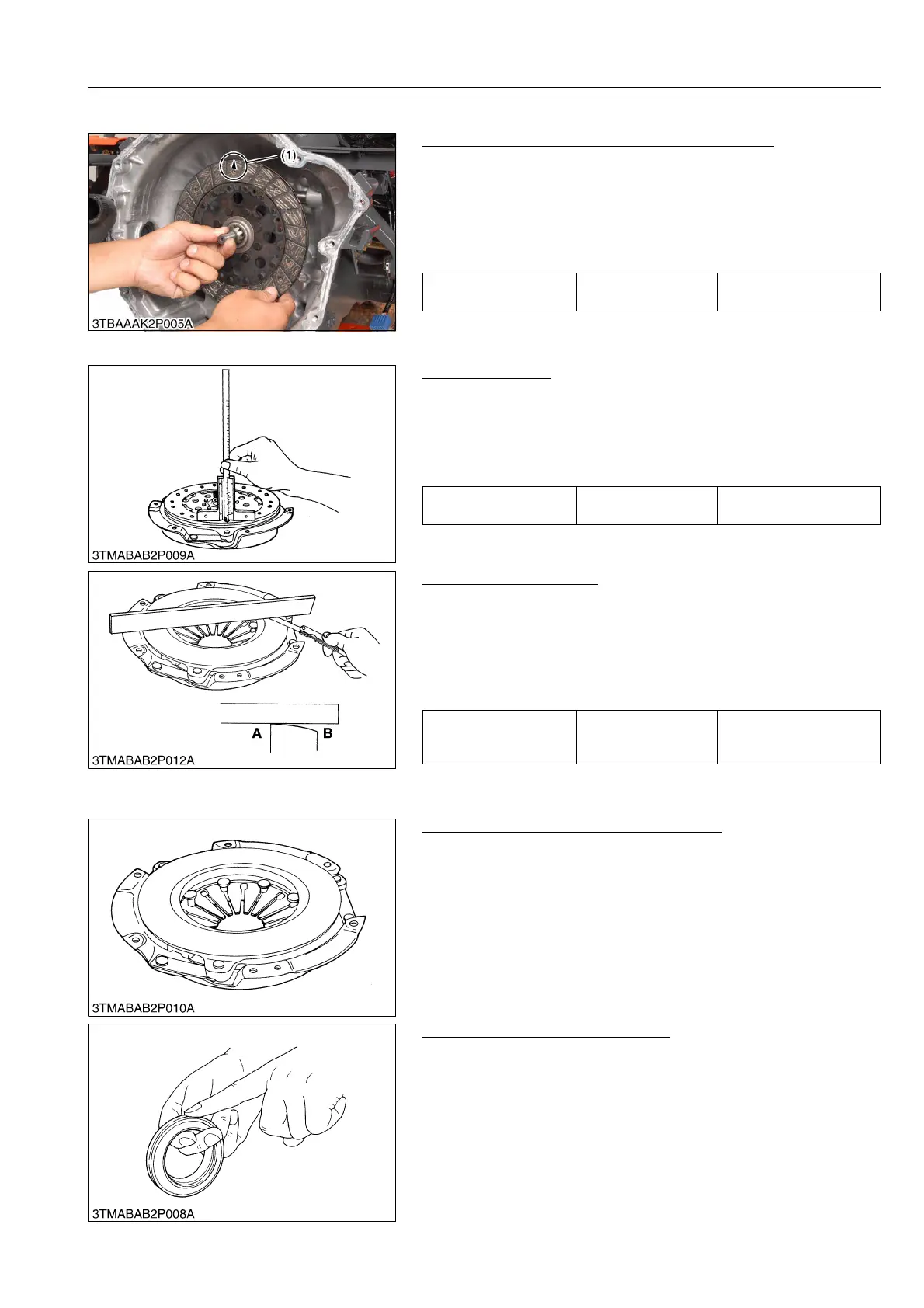 (1)

3TBAAAK2P005A

3TMABAB2P009A

A

B

3TMABAB2P012A

3TMABAB2P010A

3TMABAB2P008A