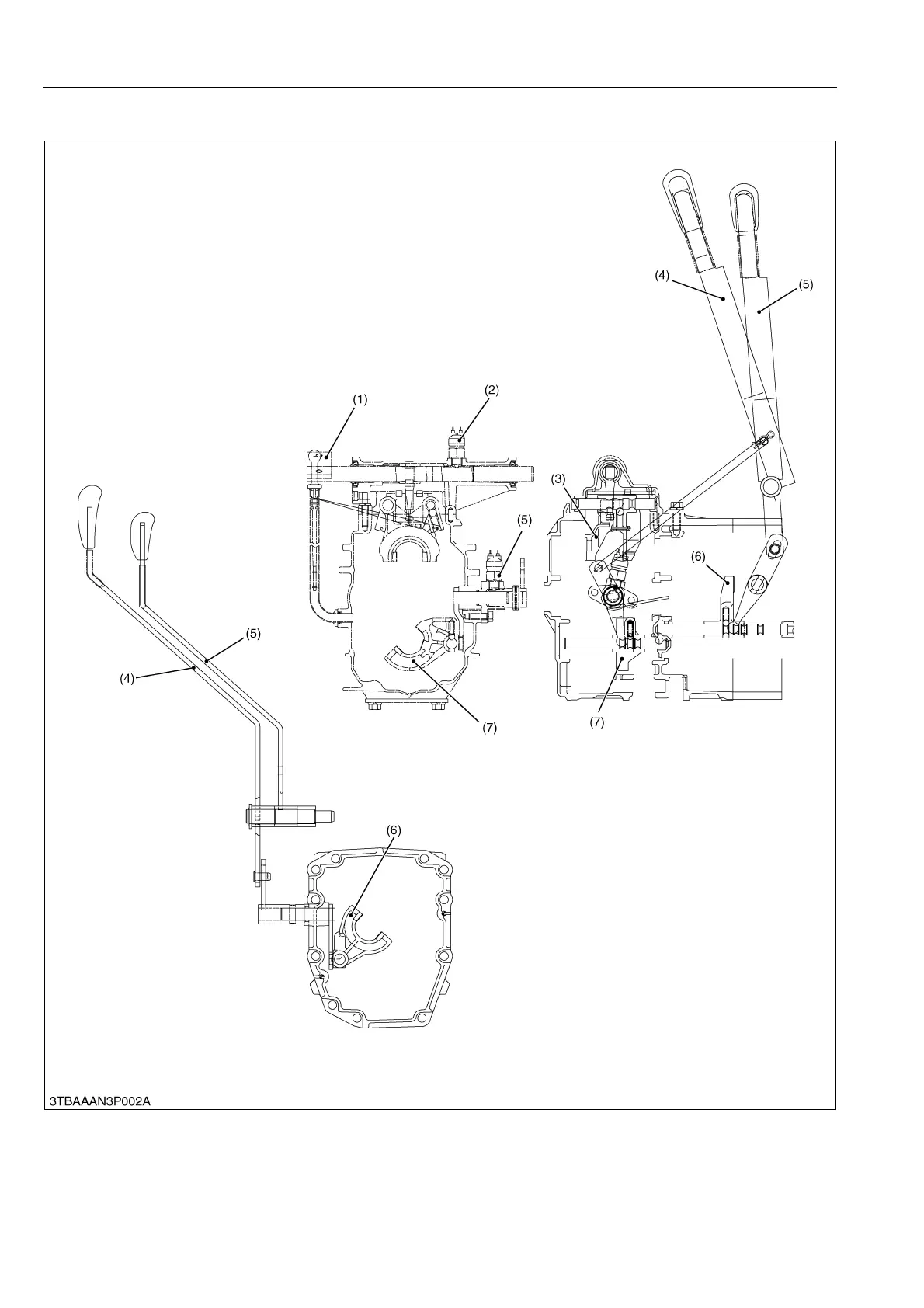 (4)
(5)
(1)
(2)
(3)
(5)
(6)
(5)
(4)
(7)
(7)
(6)
3TBAAAN3P002A