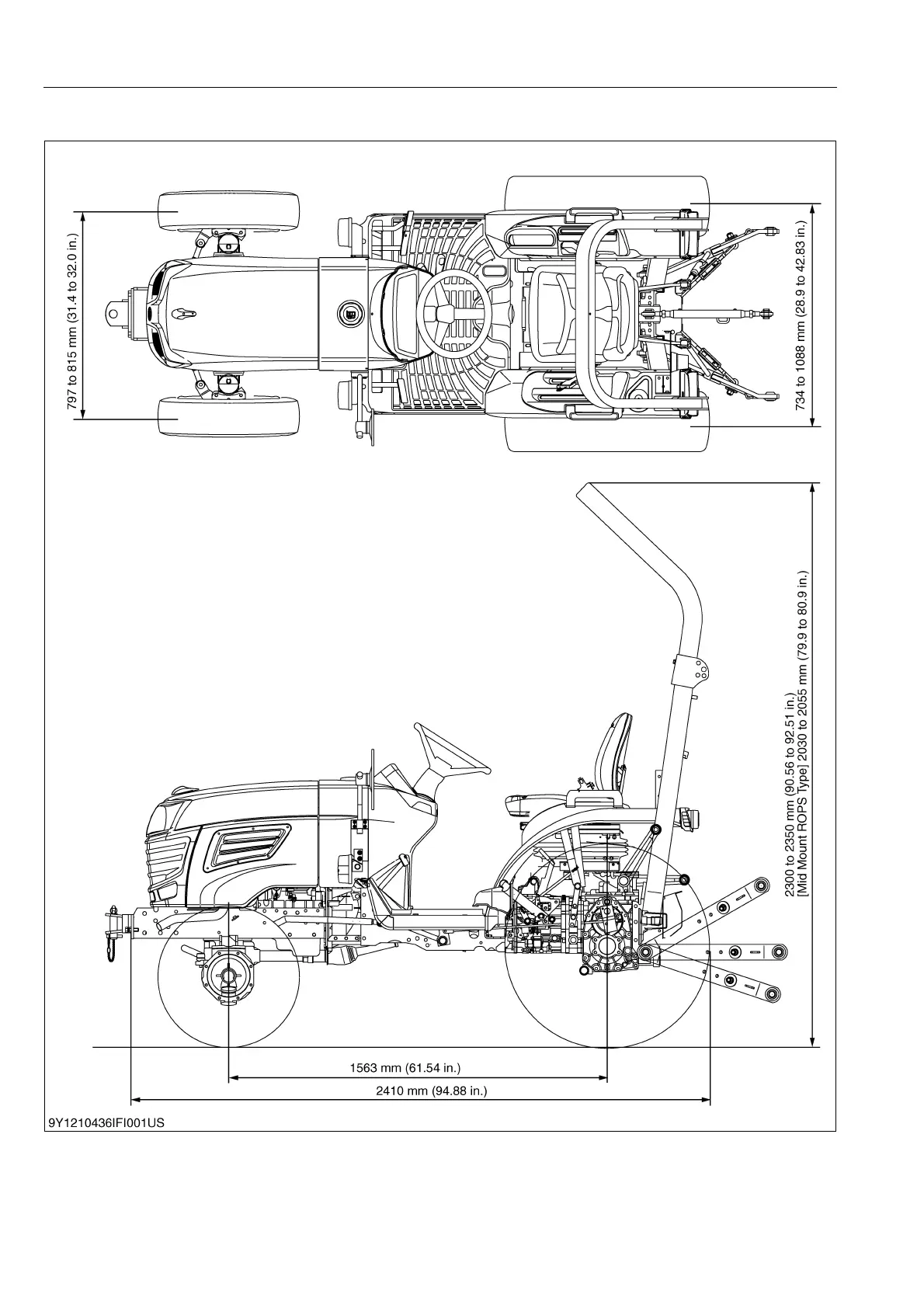 797 to 815 mm (31.4 to 32.0 in.)

734 to 1088 mm (28.9 to 42.83 in.)

2300 to 2350 mm (90.56 to 92.51 in.)
[Mid Mount ROPS Type] 2030 to 2055 mm (79.9 to 80.9 in.)

1563 mm (61.54 in.)

2410 mm (94.88 in.)

9Y1210436IFI001US