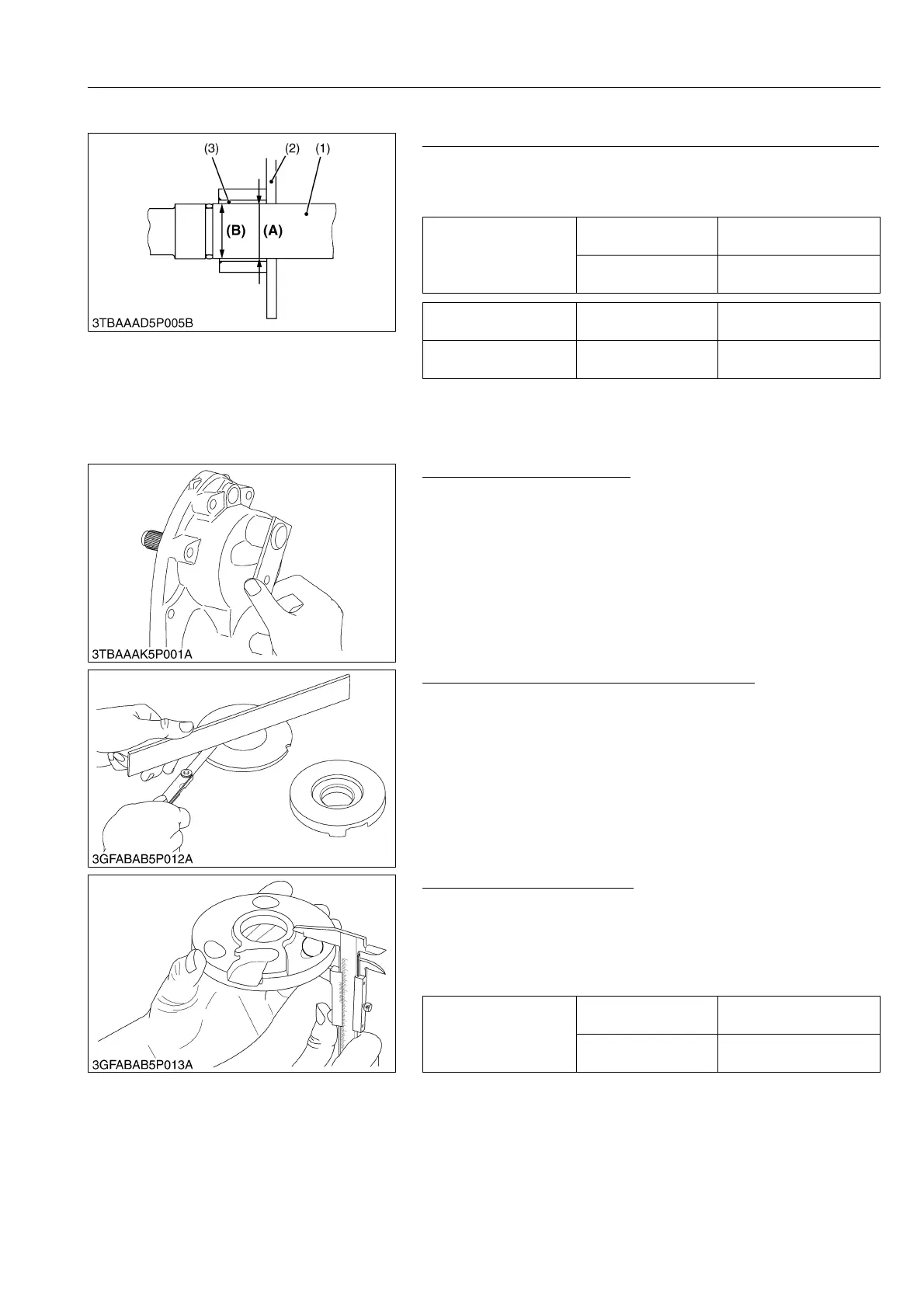 (3) (2) (1)

(B) (A)

3TBAAAD5P005B

3TBAAAK5P001A

3GFABAB5P012A

3GFABAB5P013A