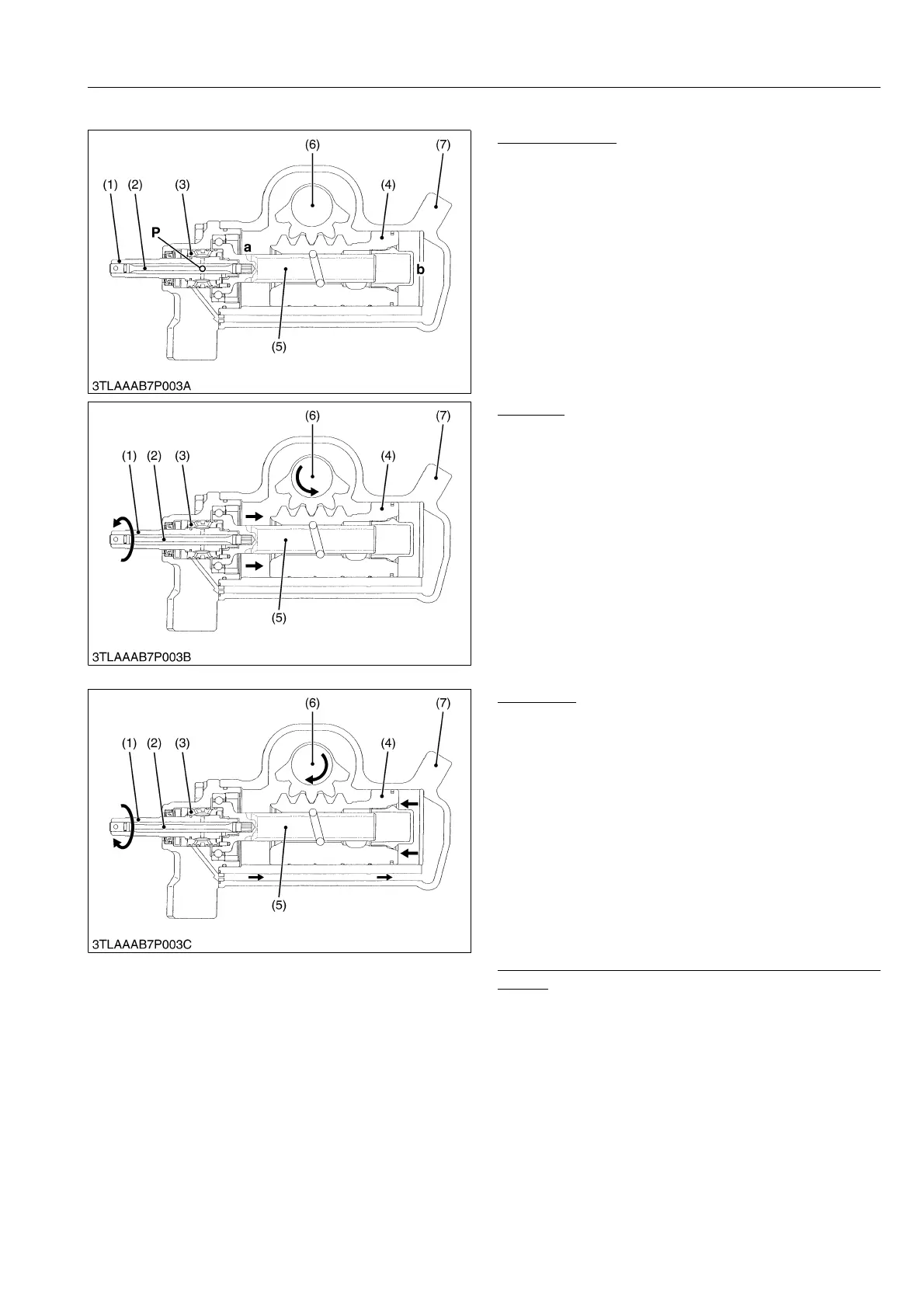 (6)
(7)
(1)
(2)
(3)
(4)
P
a
b
(5)
3TLAAAB7P003A

(6)
(7)
(1)
(2)
(3)
(4)
(5)
3TLAAAB7P003B

(6)
(7)
(1)
(2)
(3)
(4)
(5)
3TLAAAB7P003C