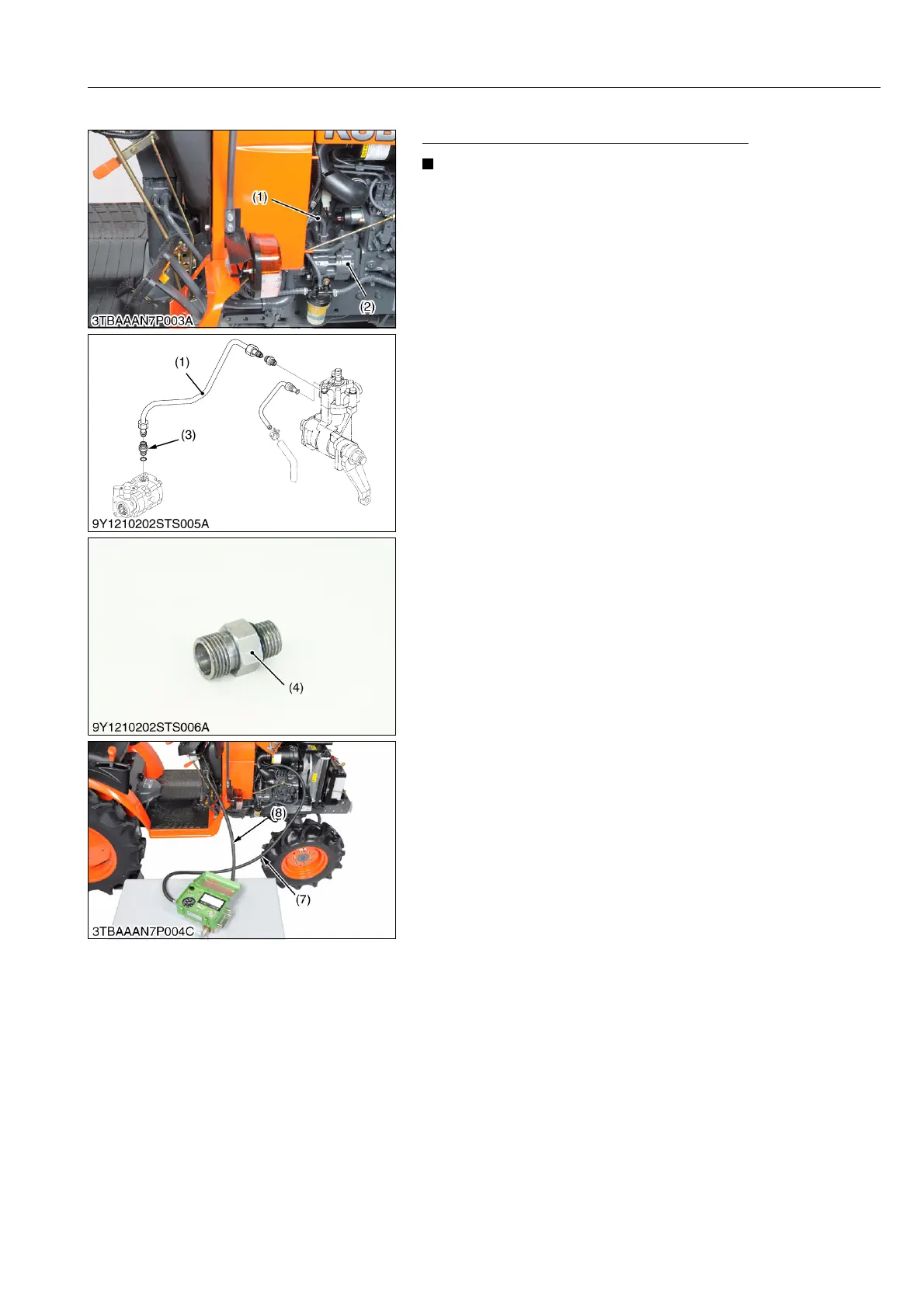 (1)

(2)

3TBAAAN7P003A

(1)

(3)

9Y1210202STS005A

(4)

9Y1210202STS006A

(8)

(7)

3TBAAAN7P004C