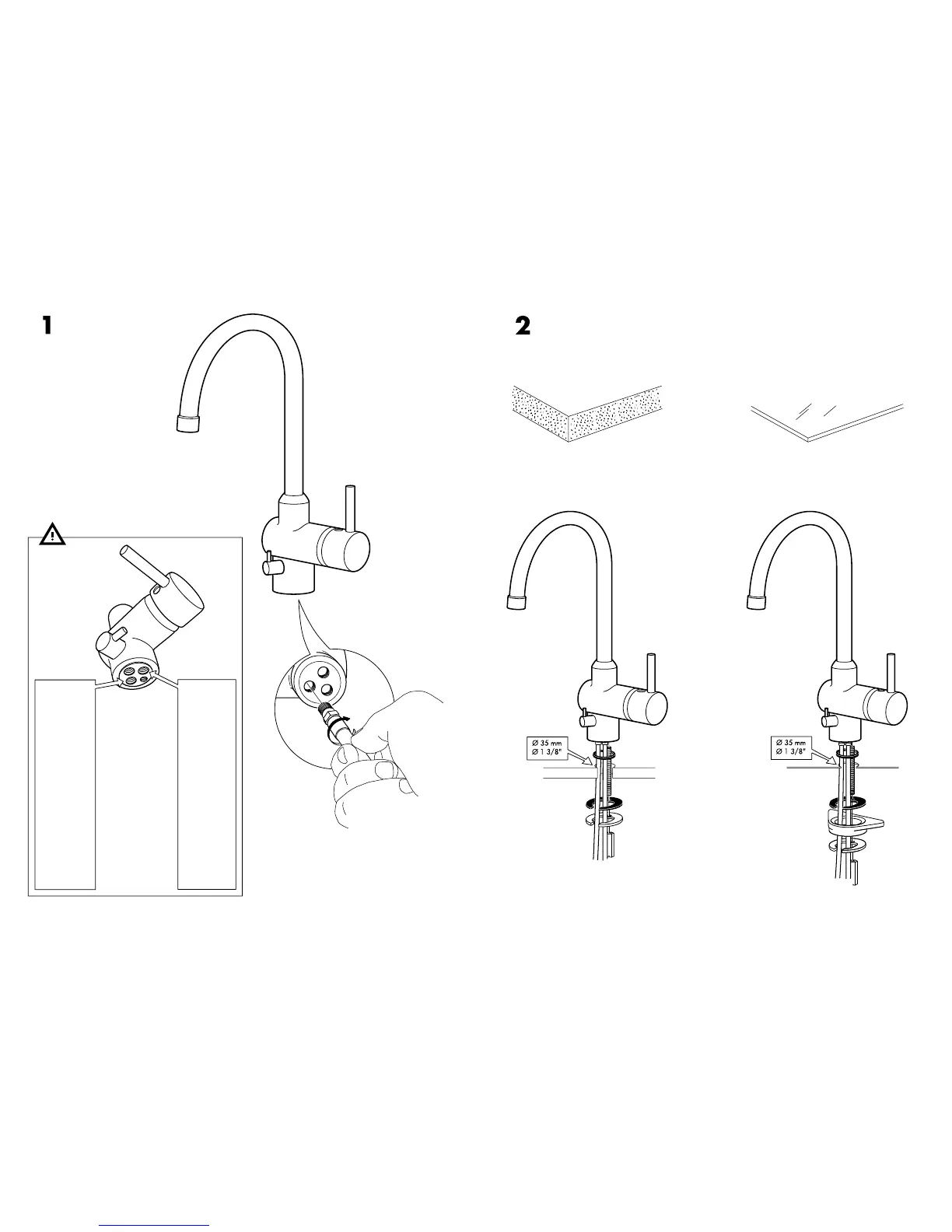 1

2

Ø 35 mm
Ø 1 3/8"

Ø 35 mm
Ø 1 3/8"