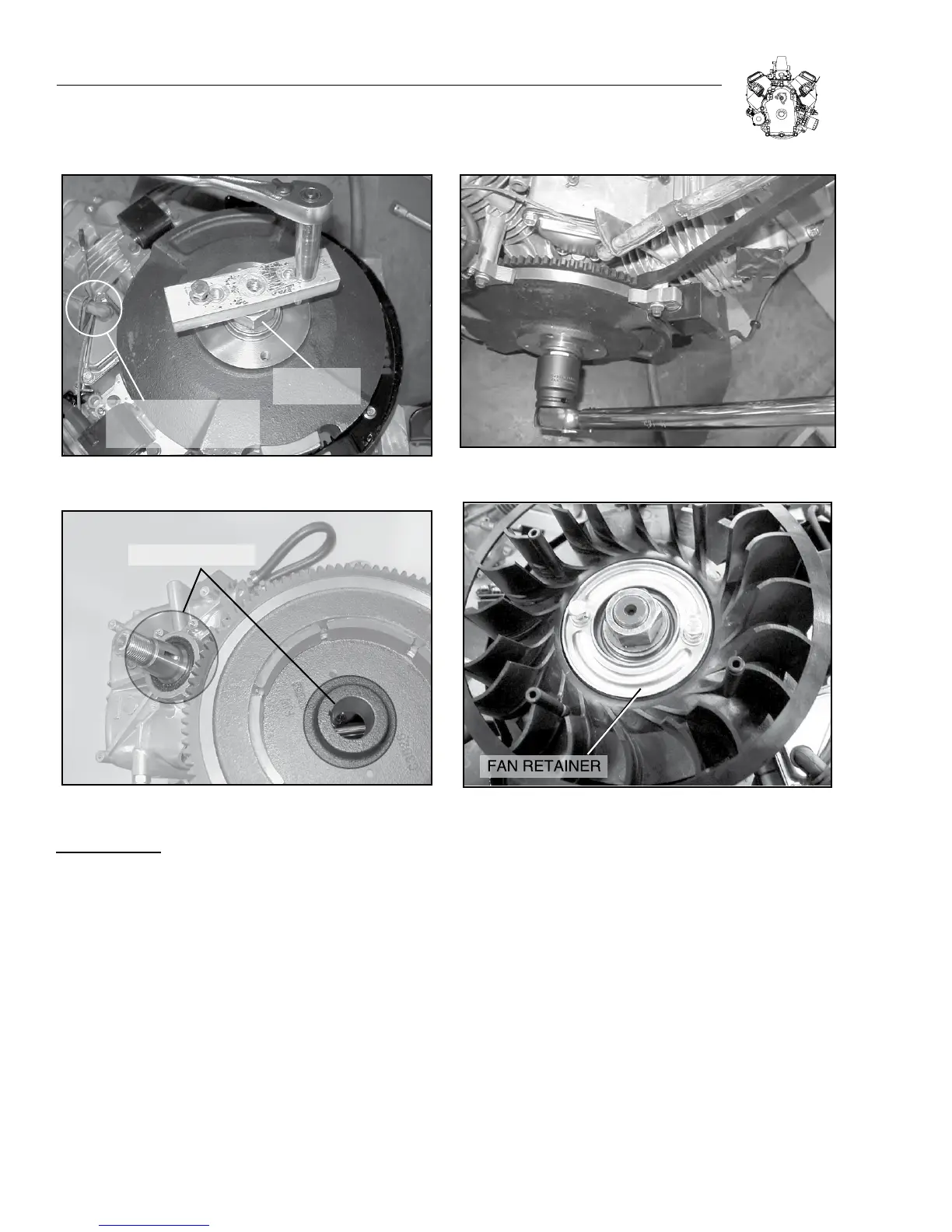 FAN RETAINER