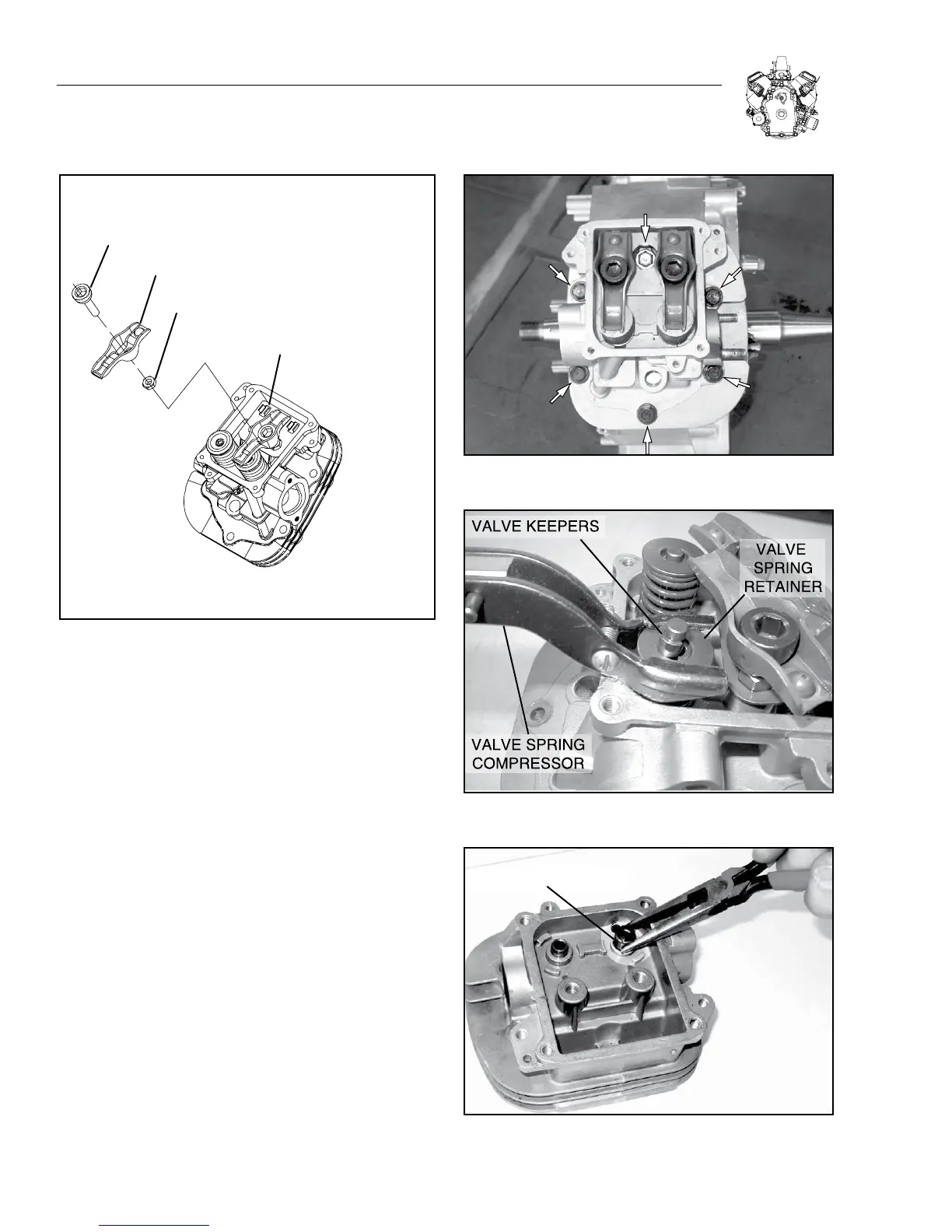 VALVE KEEPERS
VALVE SPRING RETAINER
VALVE SPRING COMPRESSOR