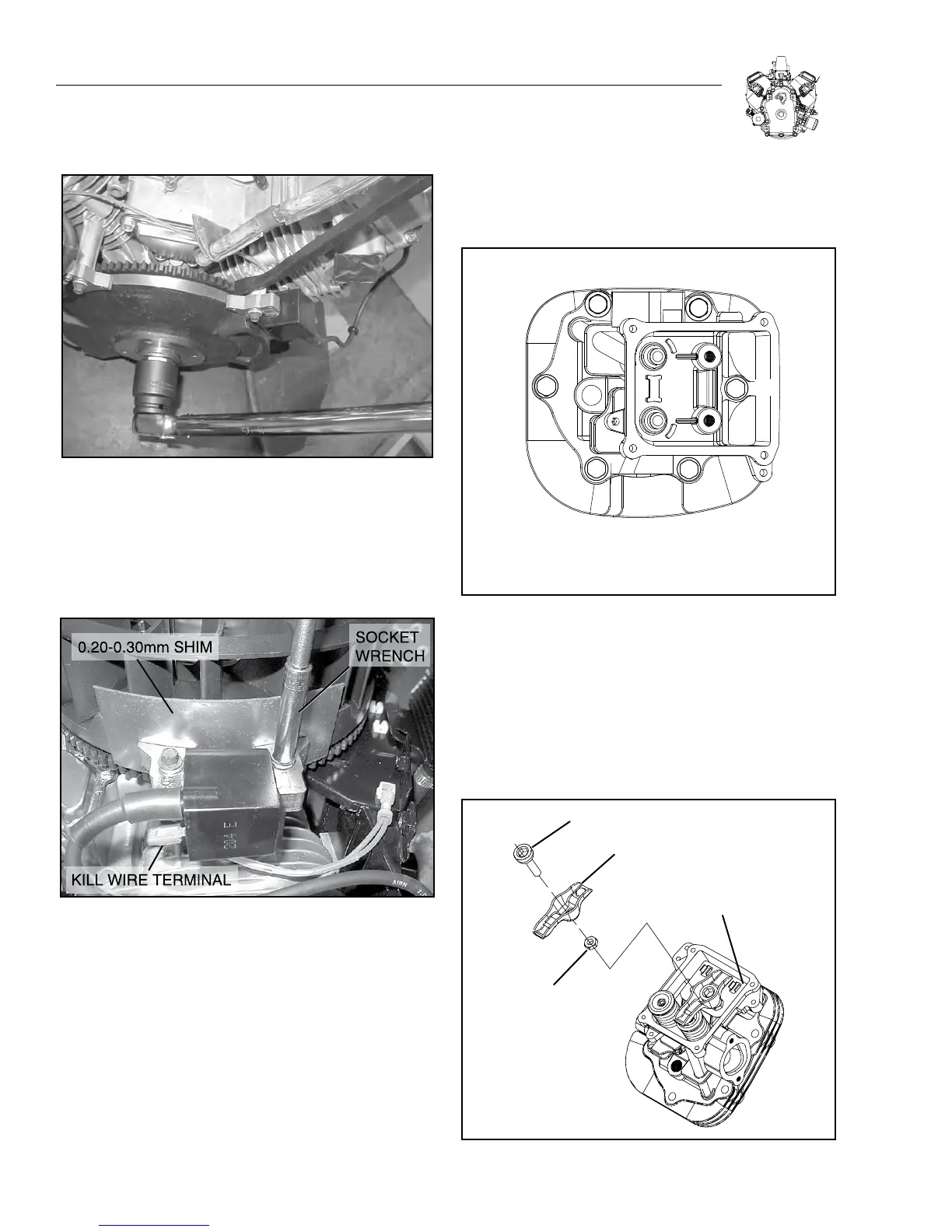 0.20-0.30mm SHIM

SOCKET WRENCH

KILL WIRE TERMINAL