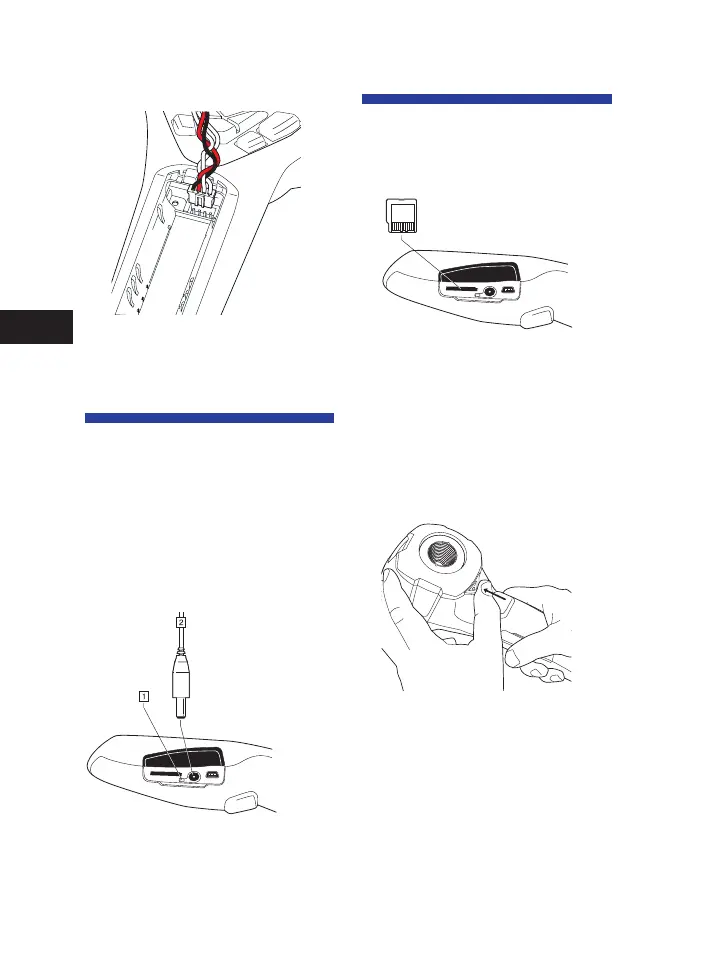 2

1