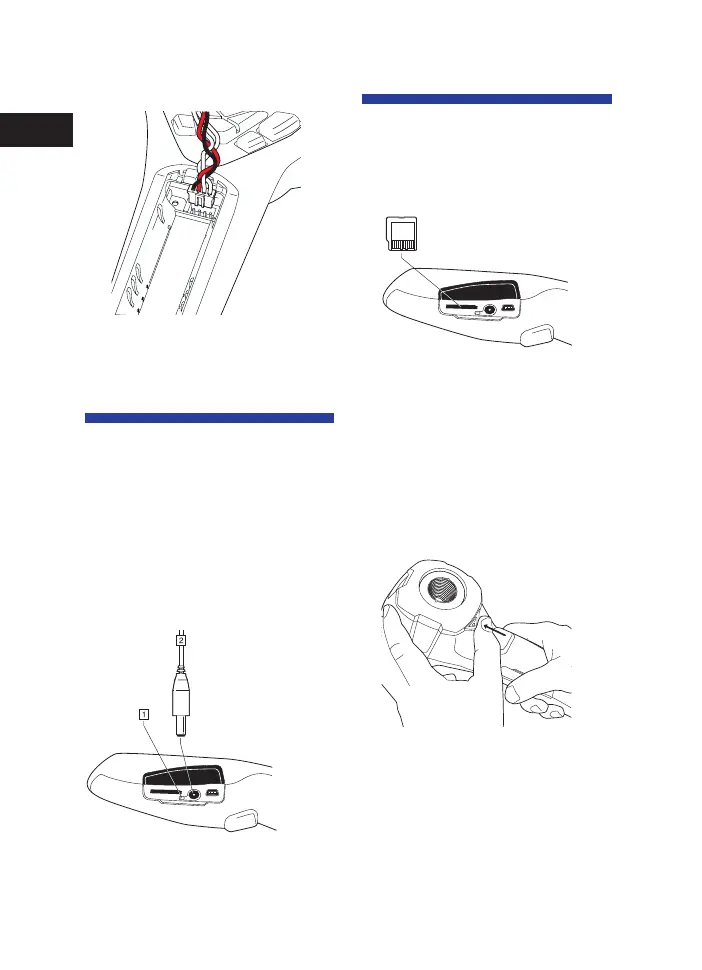 2

1