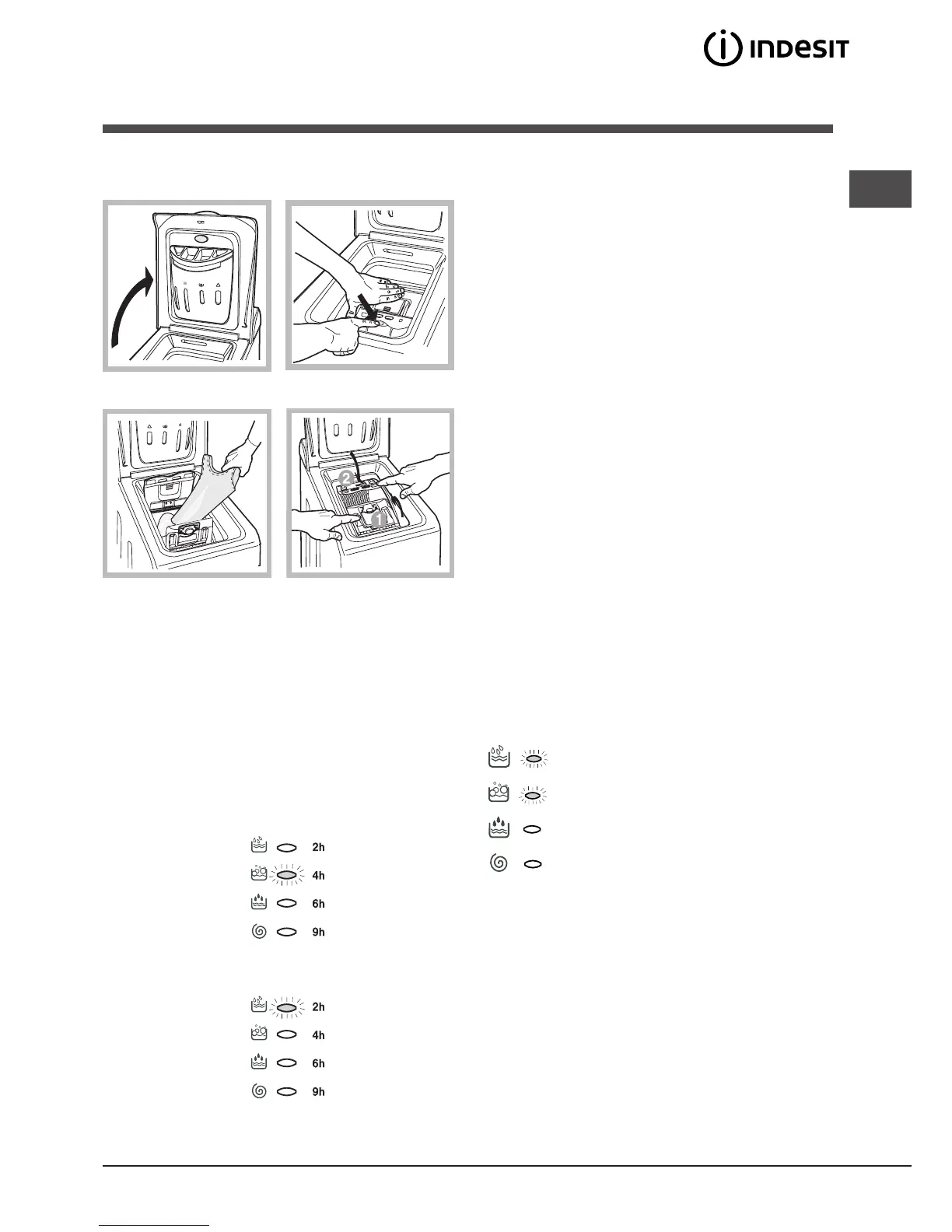 INDESIT

2

1

2h

4h

6h

9h

2h

4h

6h

9h