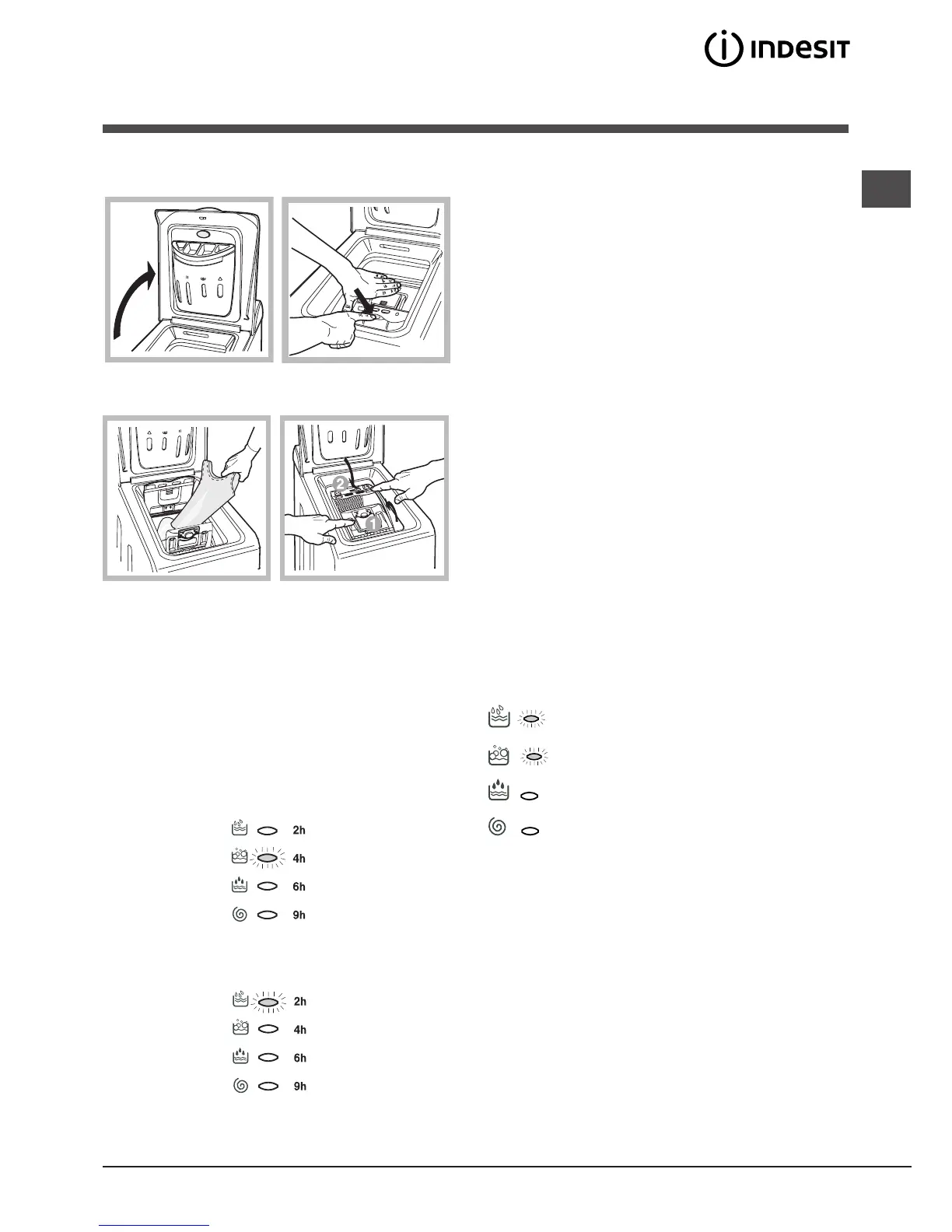 INDESIT

2

1

2h

4h

6h

9h

2h

4h

6h

9h