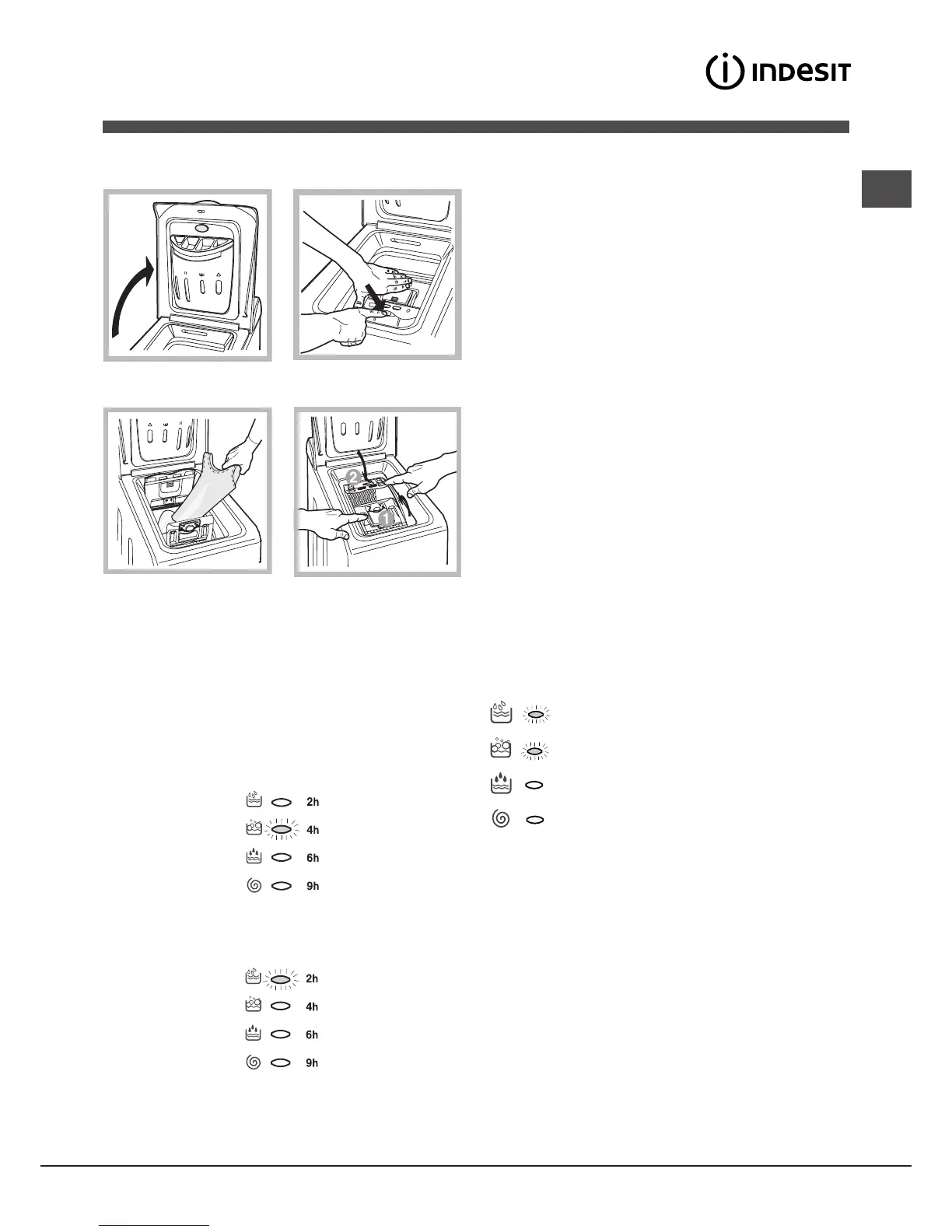 INDESIT

2

1

2h

4h

6h

9h

2h

4h

6h

9h