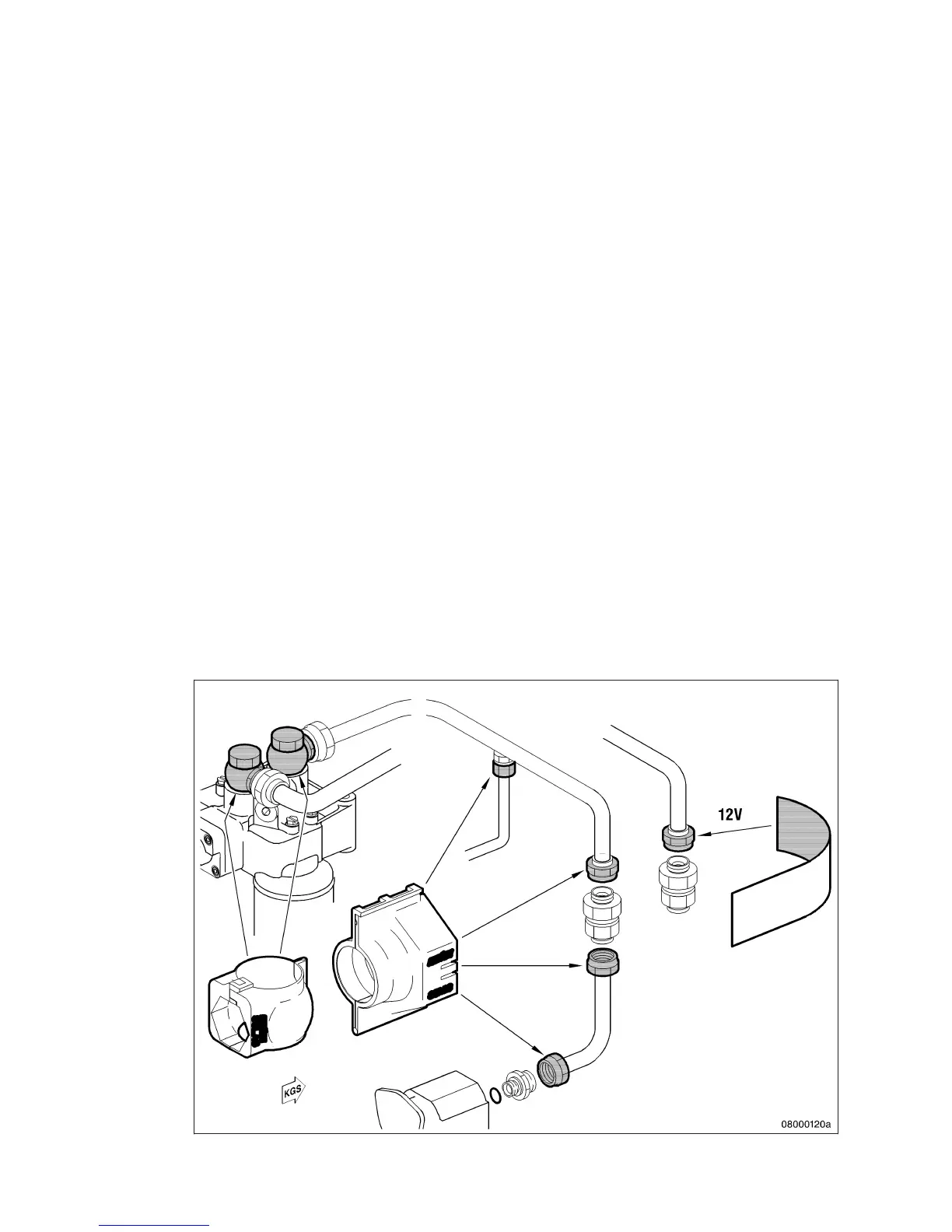 12V

KGS

08000120a