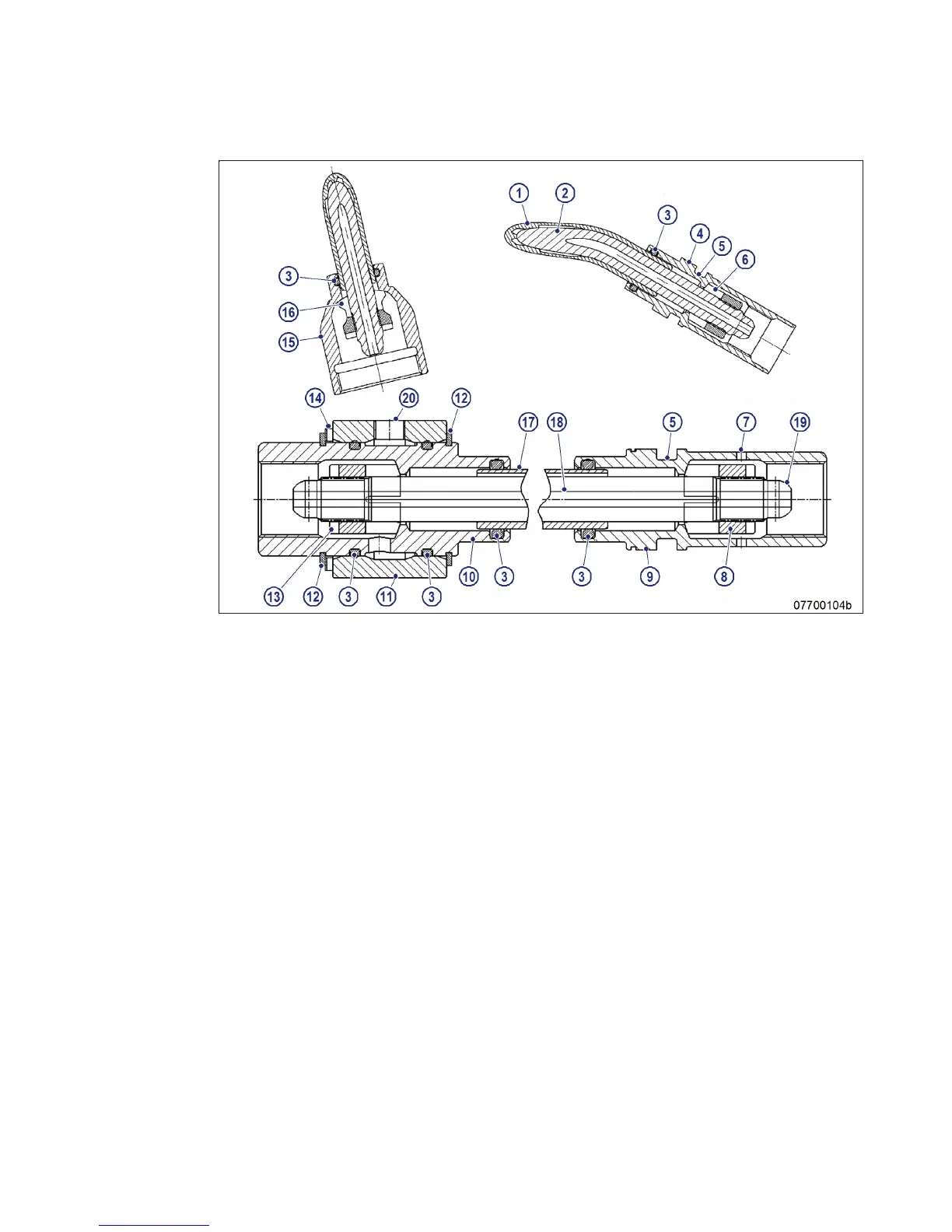 1 2 3 4 5 6
3
16
15
14 20 12 17 18 5 7 19
13 12 3 11 3 10 3 3 9 8
07700104b