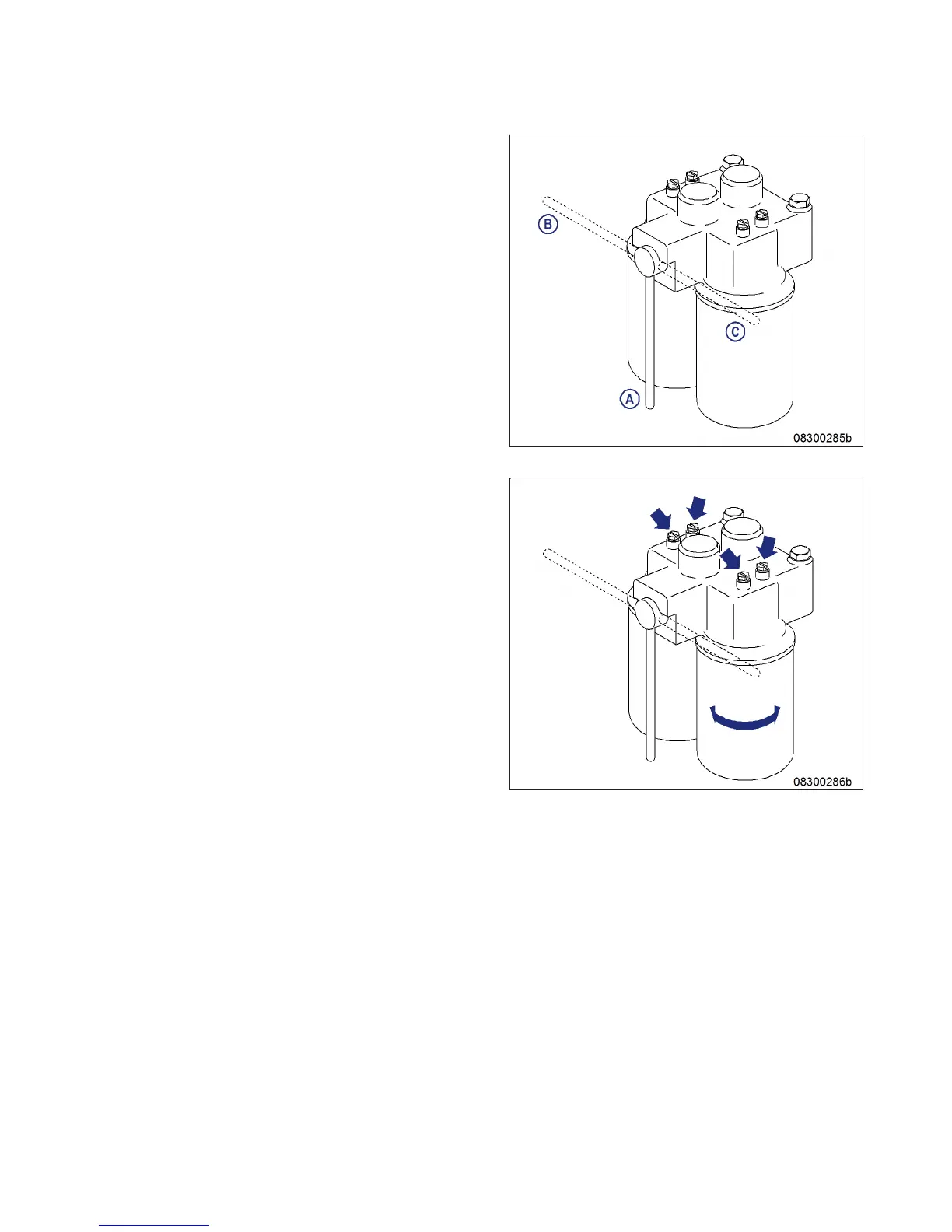 B

C

A

08300285b

08300286b