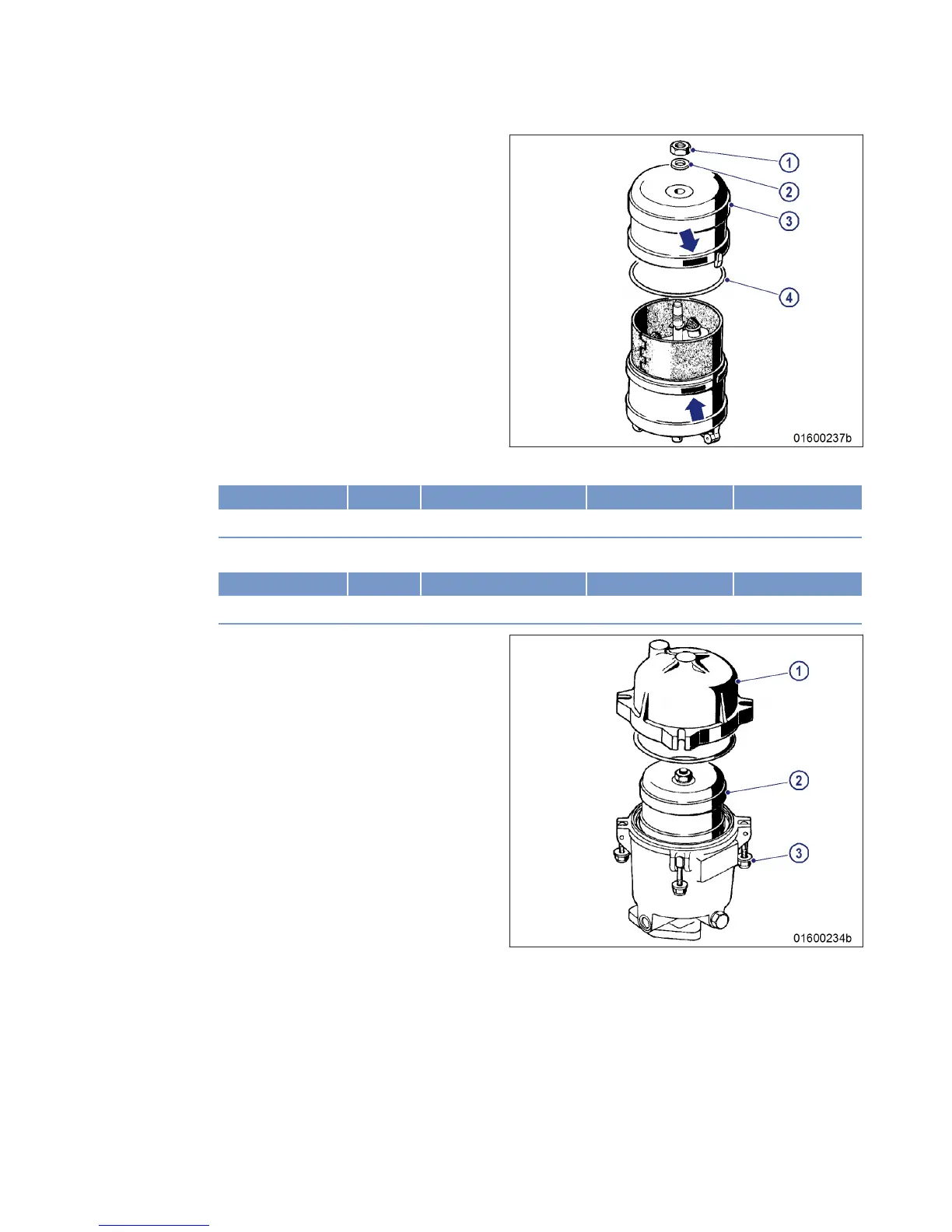 1
2
3
4
01600237b

1
2
3
01600234b