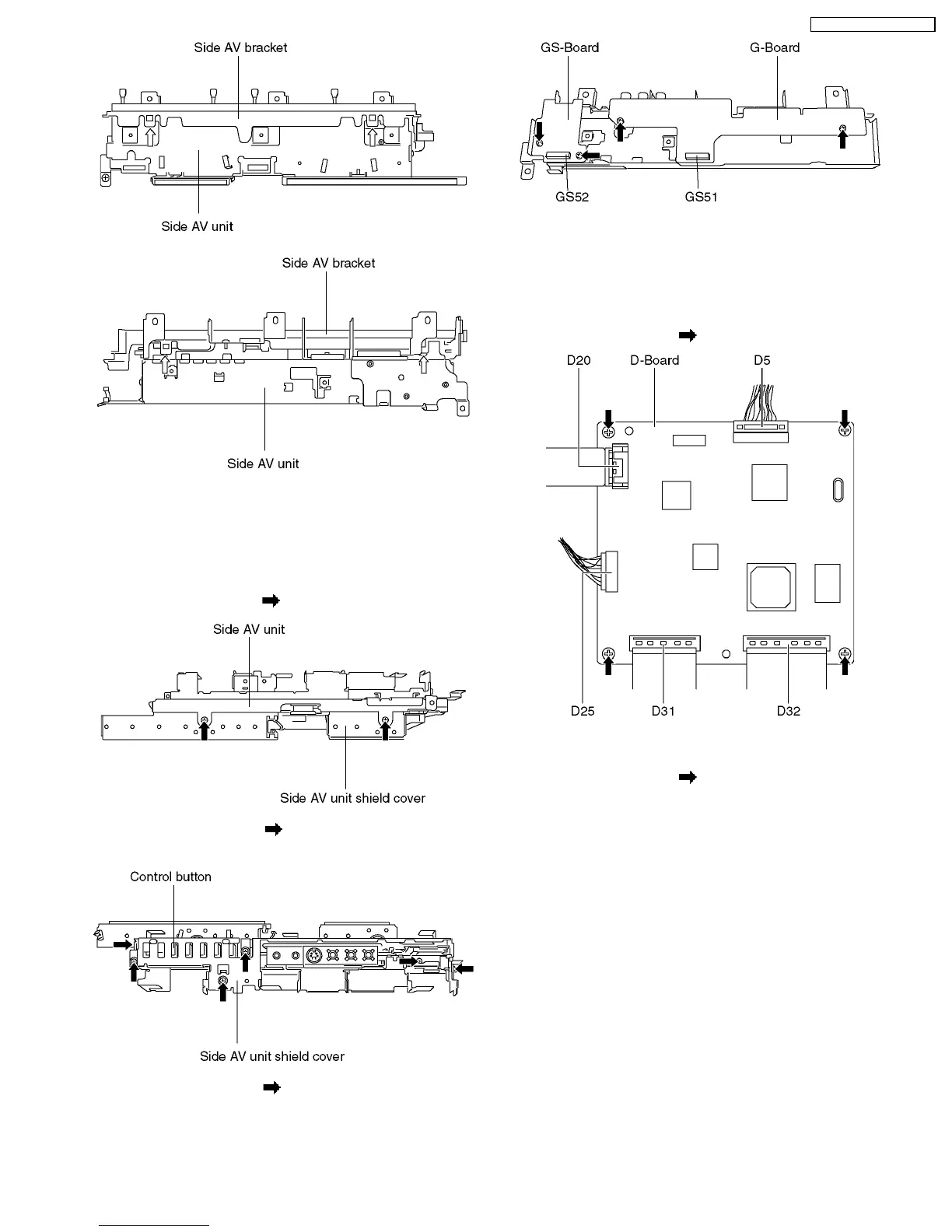 Side AV bracket

Side AV unit

Side AV bracket

Side AV unit

Side AV unit

Side AV unit shield cover

Control button

Side AV unit shield cover

GS-Board

G-Board

GS52

GS51

D20

D-Board

D5

D25

D31

D32