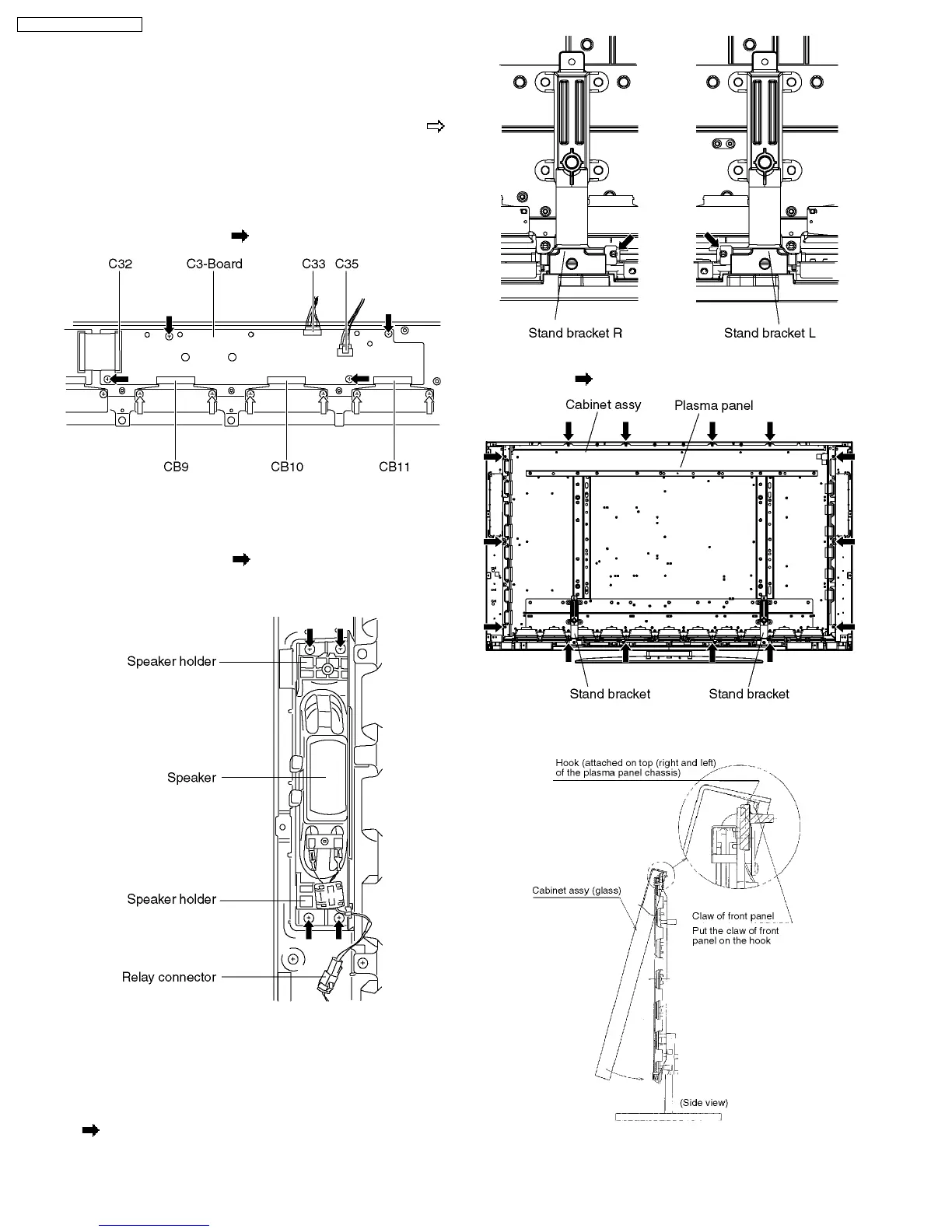 C32
C3-Board
C33
C35
CB9
CB10
CB11

Speaker holder
Speaker
Speaker holder
Relay connector

Stand bracket R
Stand bracket L

Cabinet assy
Plasma panel
Stand bracket
Stand bracket

Hook (attached on top (right and left) of the plasma panel chassis)
Cabinet assy (glass)
Claw of front panel
Put the claw of front panel on the hook
(Side view)