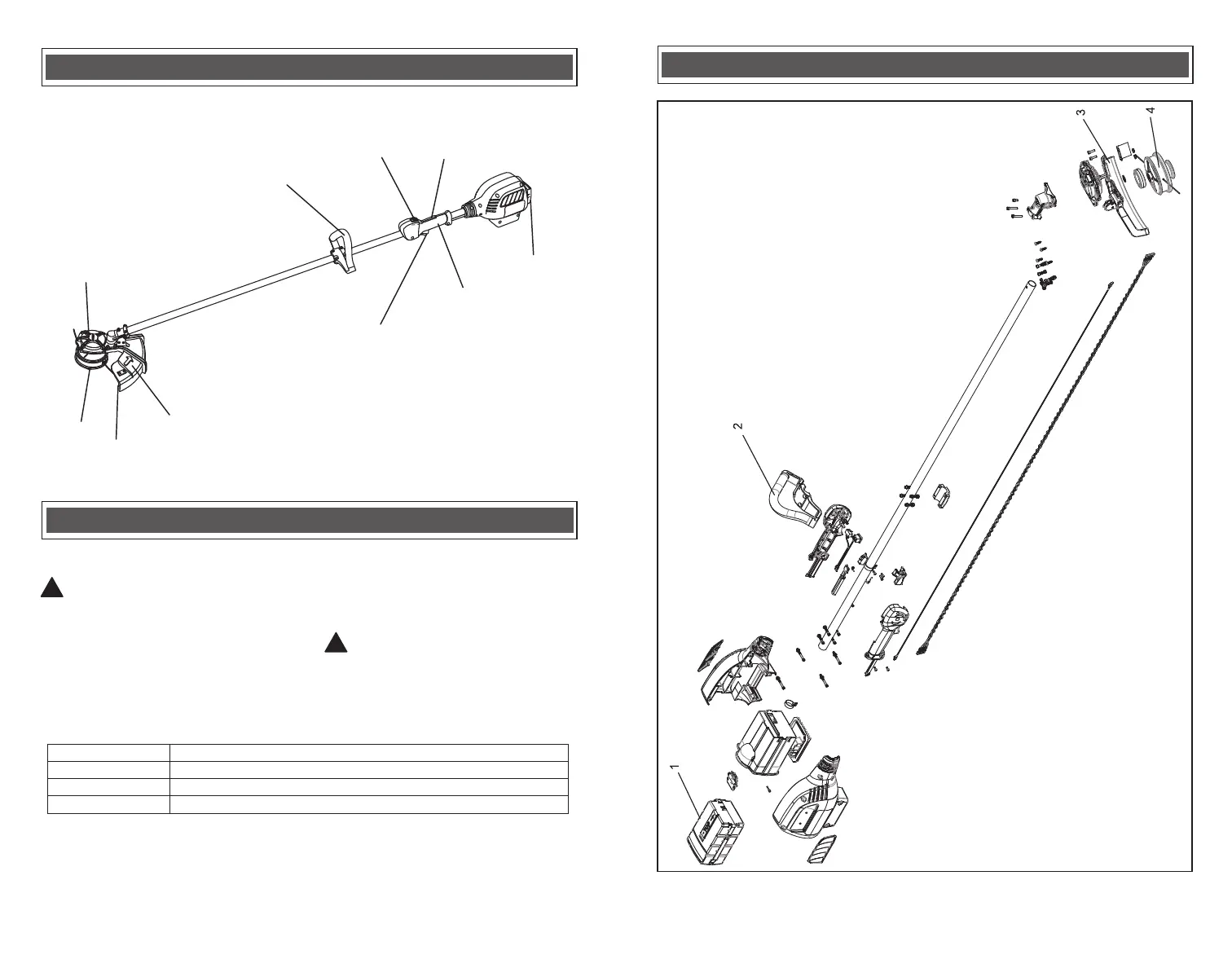 3

4

2

1