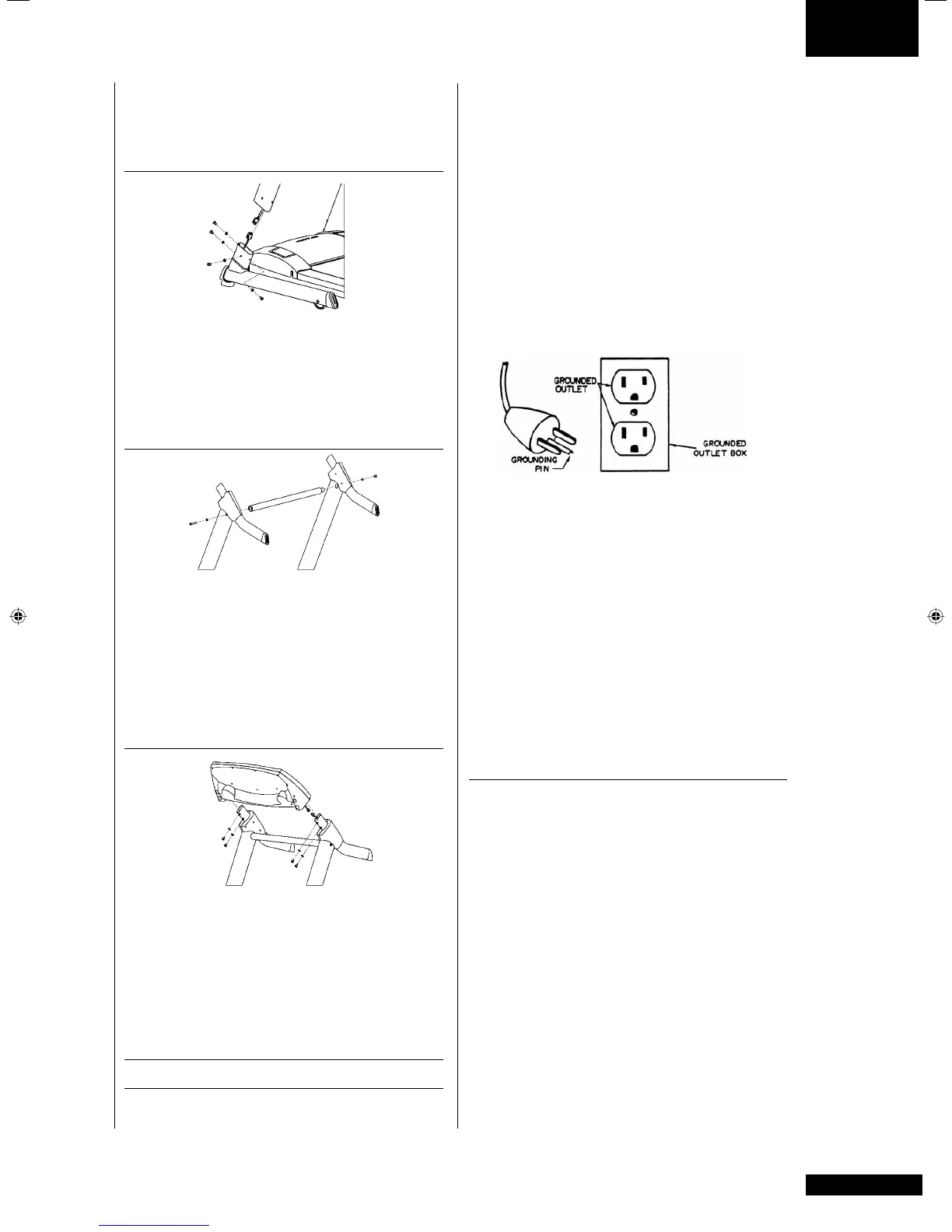 GROUNDED OUTLET

GROUNDING PIN

GROUNDED OUTLET BOX