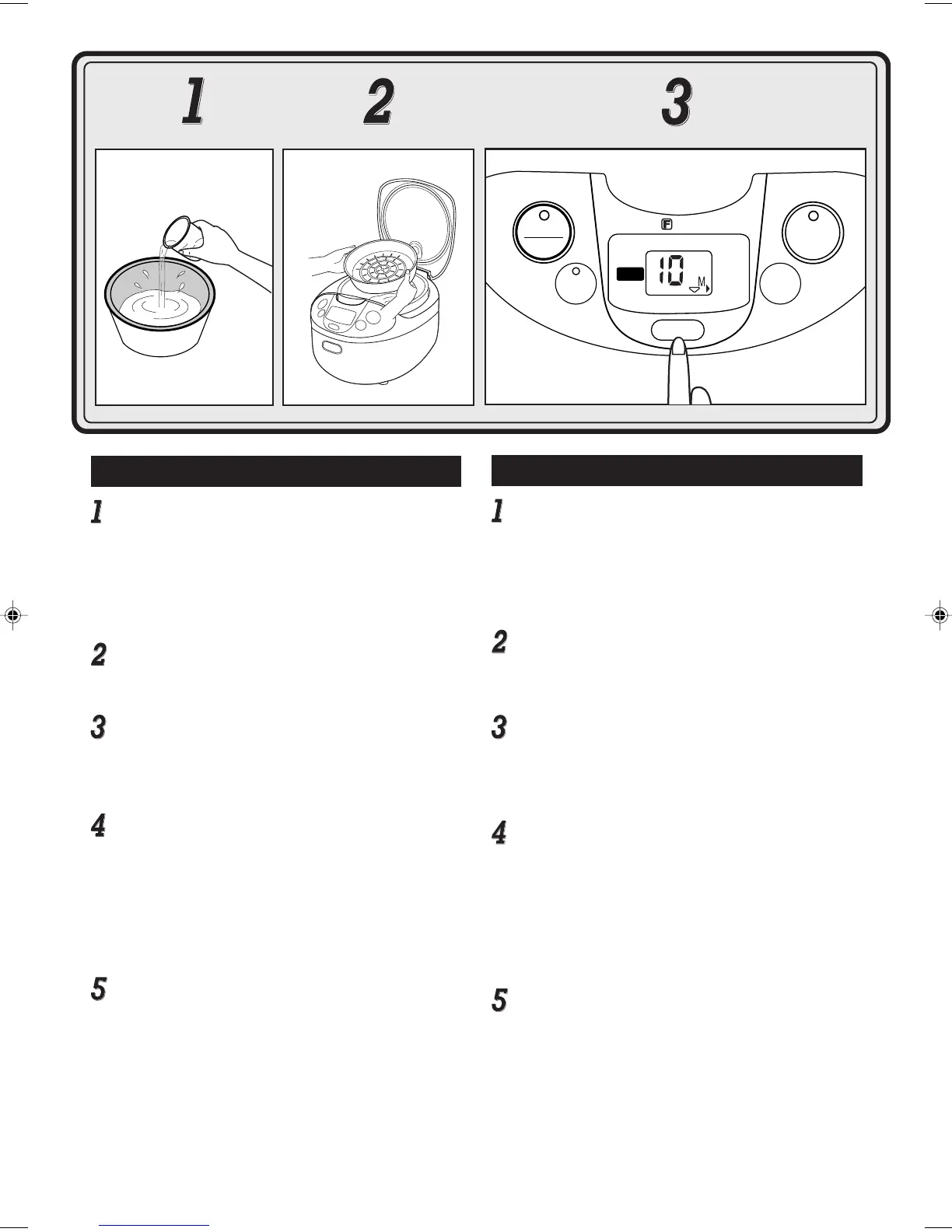 1 2 3

10 M

1

2

3

4

5

1

2

3

4

5