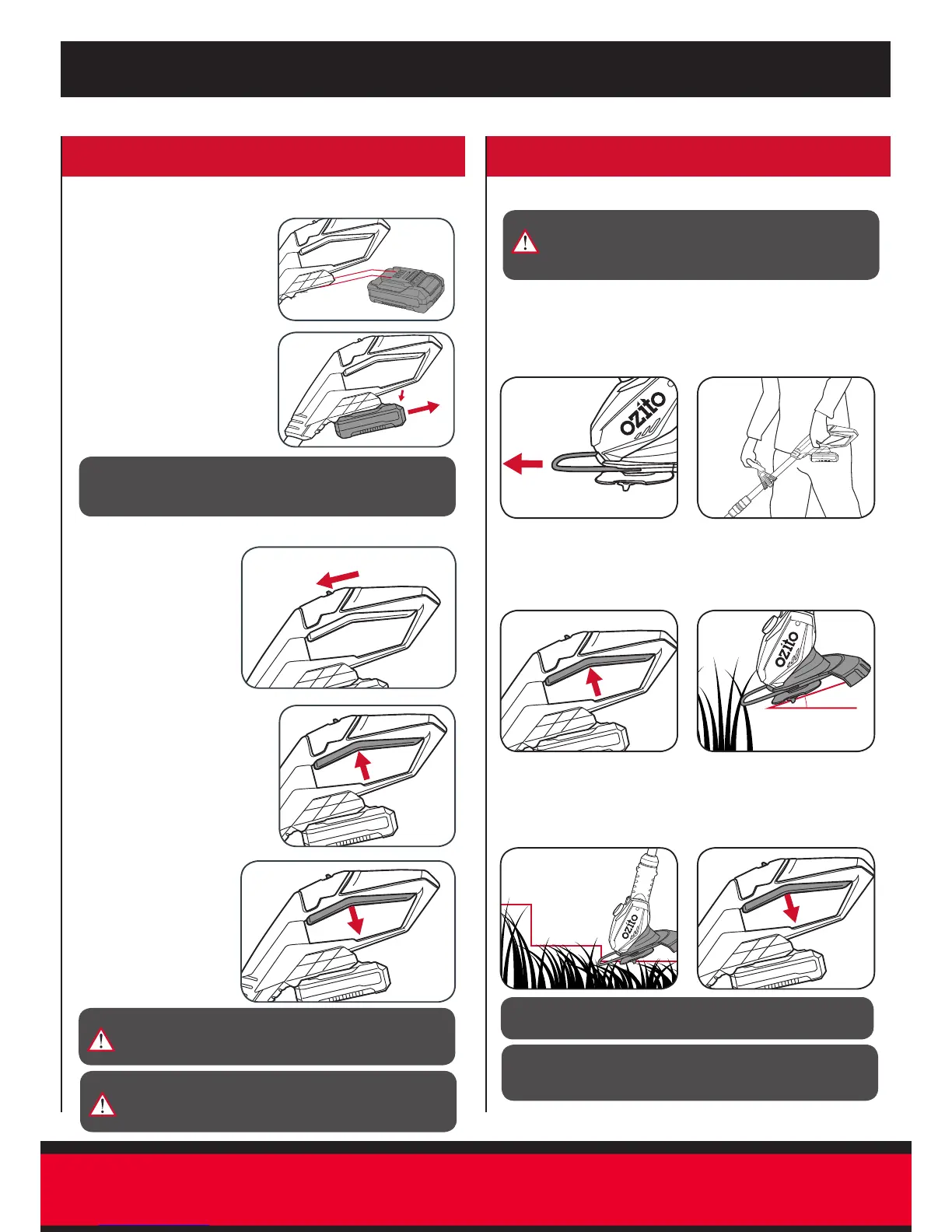 ozito
ozito
ozito