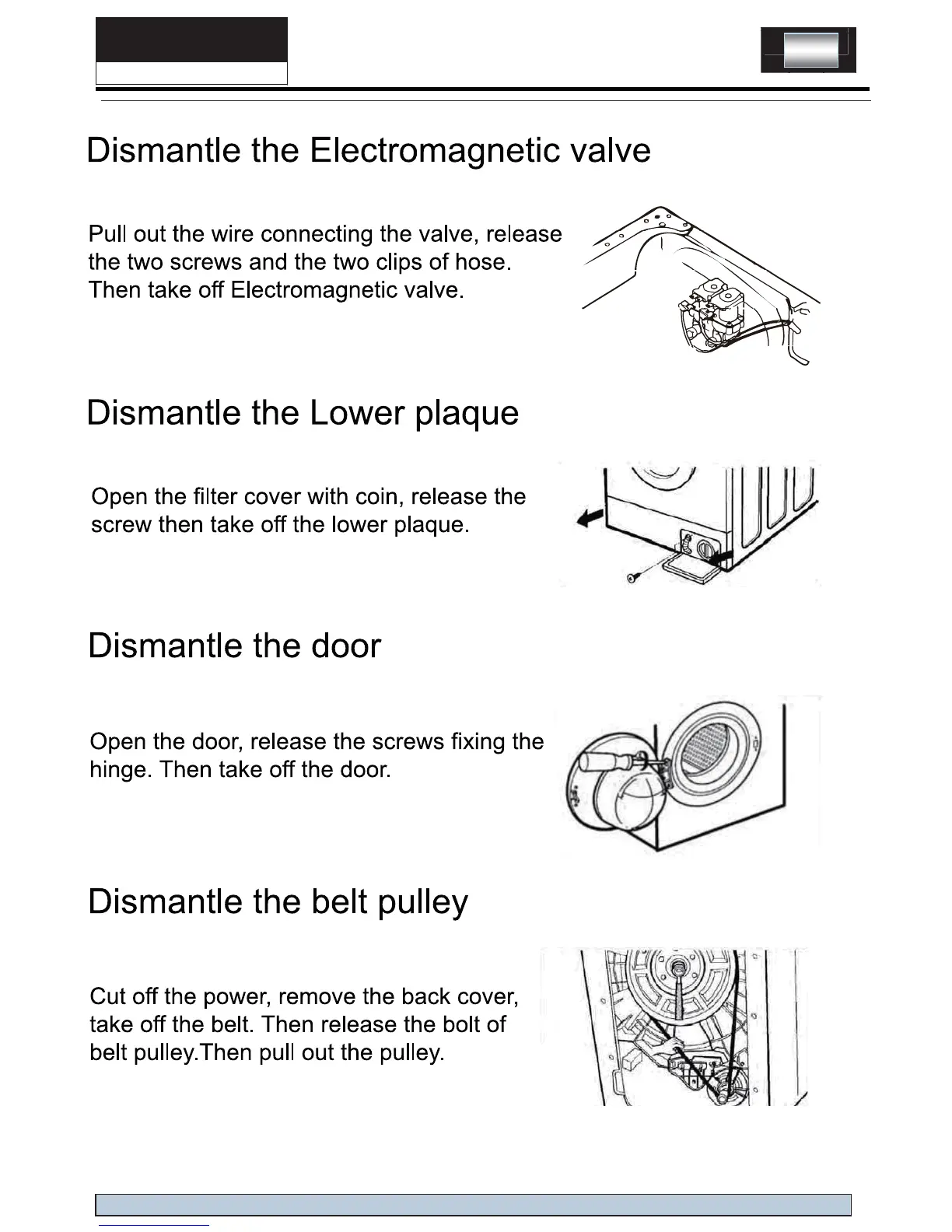 Dismantle the Electromagnetic valve

Pull out the wire connecting the valve, release the two screws and the two clips of hose. Then take off Electromagnetic valve.

Dismantle the Lower plaque

Open the filter cover with coin, release the screw then take off the lower plaque.

Dismantle the door

Open the door, release the screws fixing the hinge. Then take off the door.

Dismantle the belt pulley

Cut off the power, remove the back cover, take off the belt. Then release the bolt of belt pulley.Then pull out the pulley.