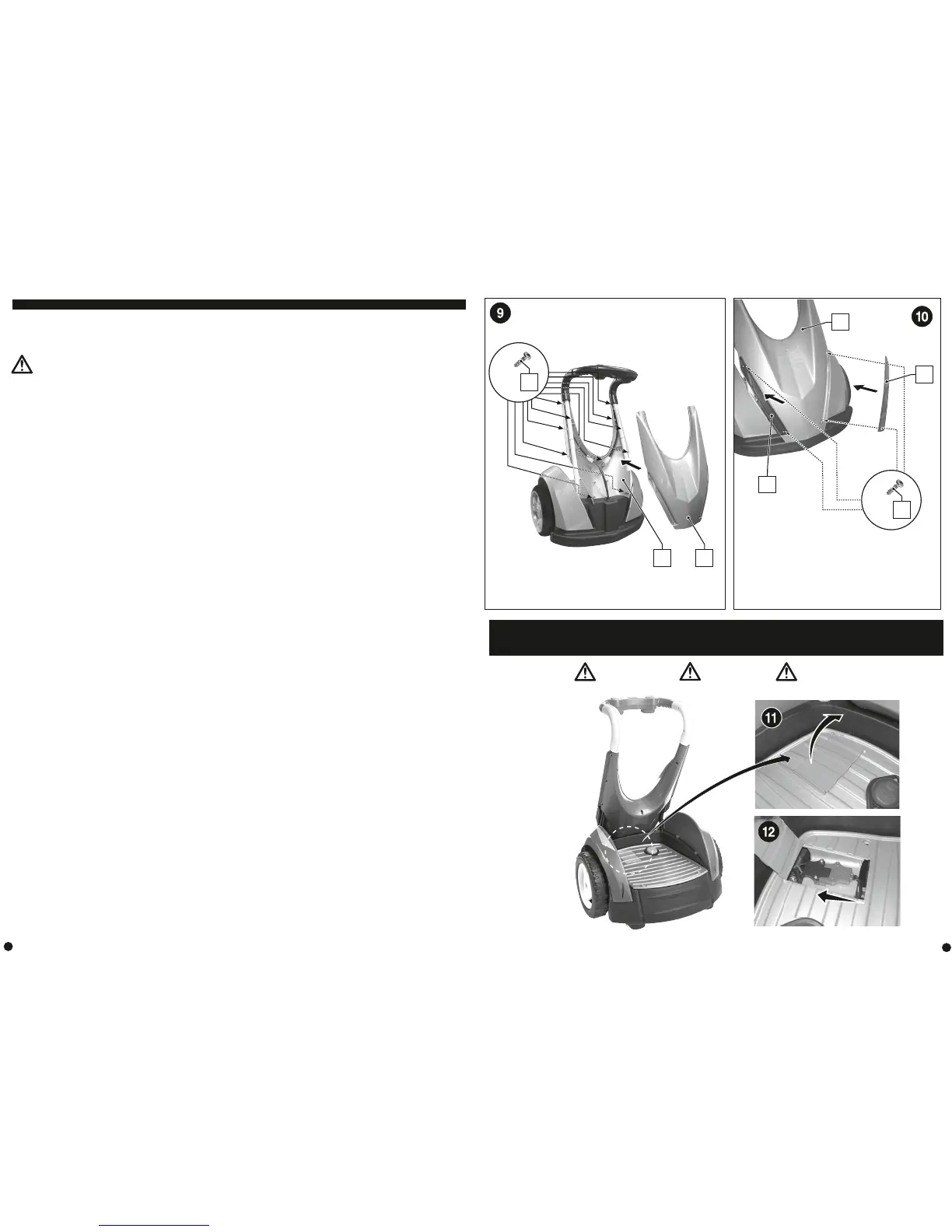 9

10

11

12