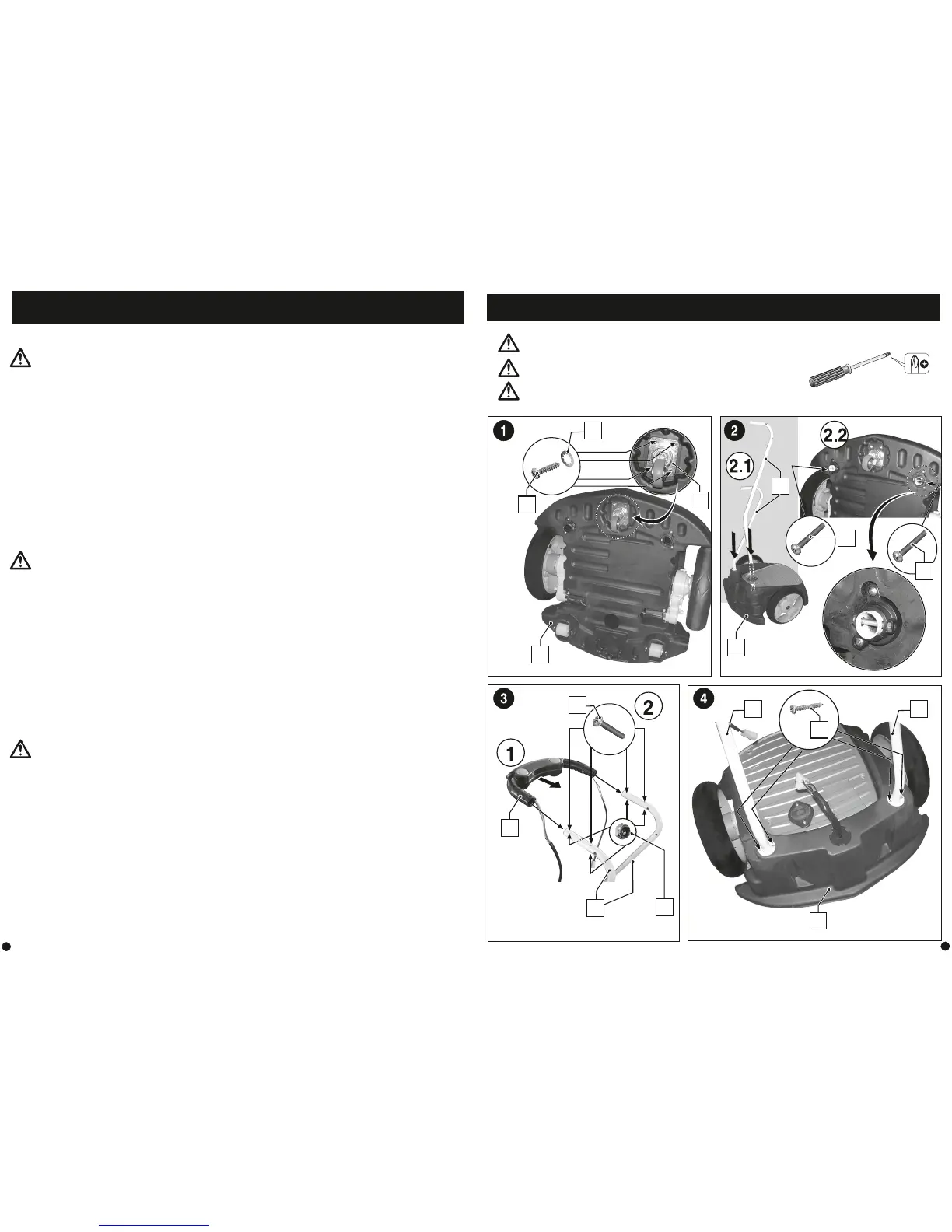 1

2

2.1

2.2

3

1

2

4