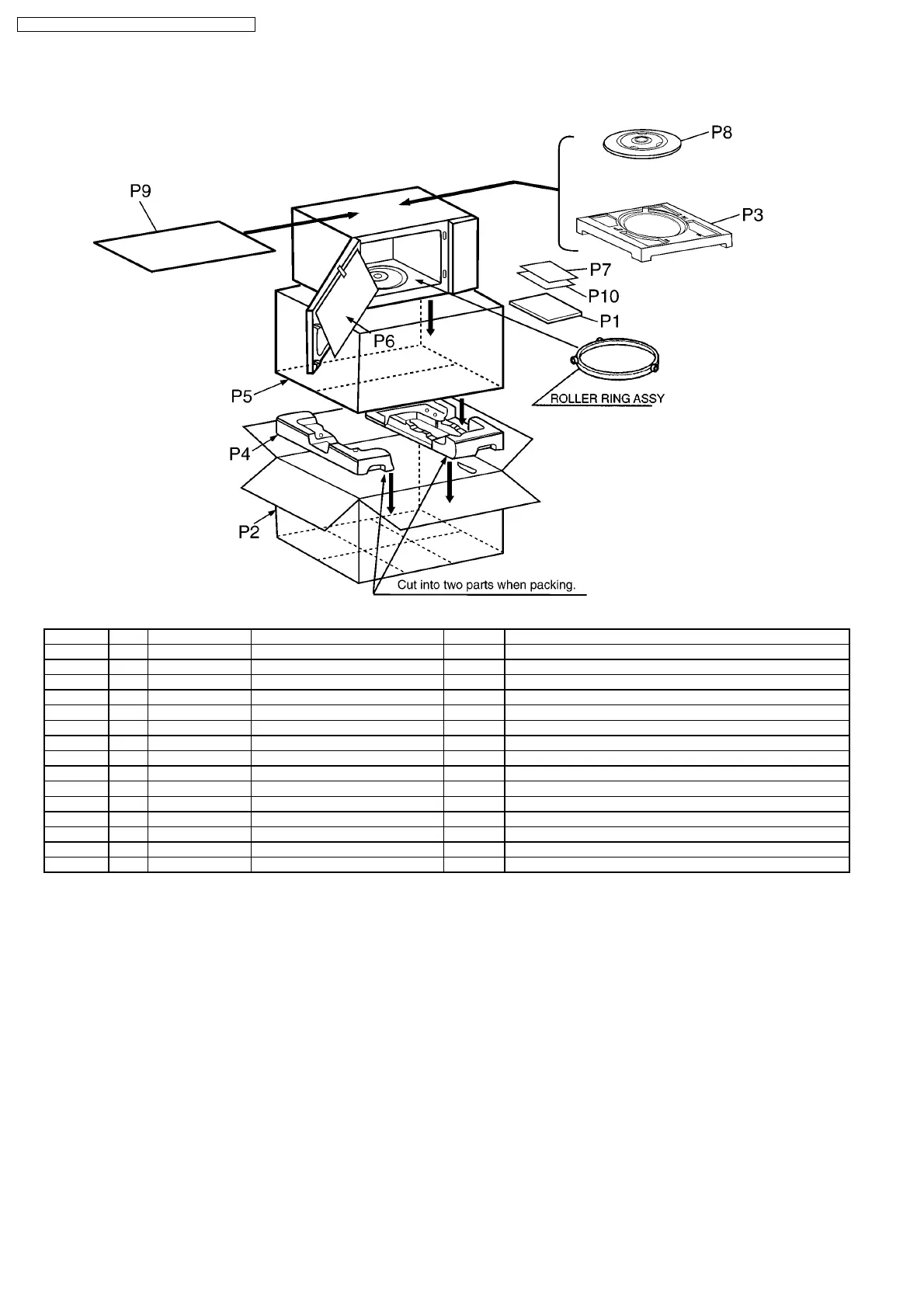 P8

P9

P3

P7

P10

P1

P6

P5

ROLLER RING ASSY

P4

P2

Cut into two parts when packing.