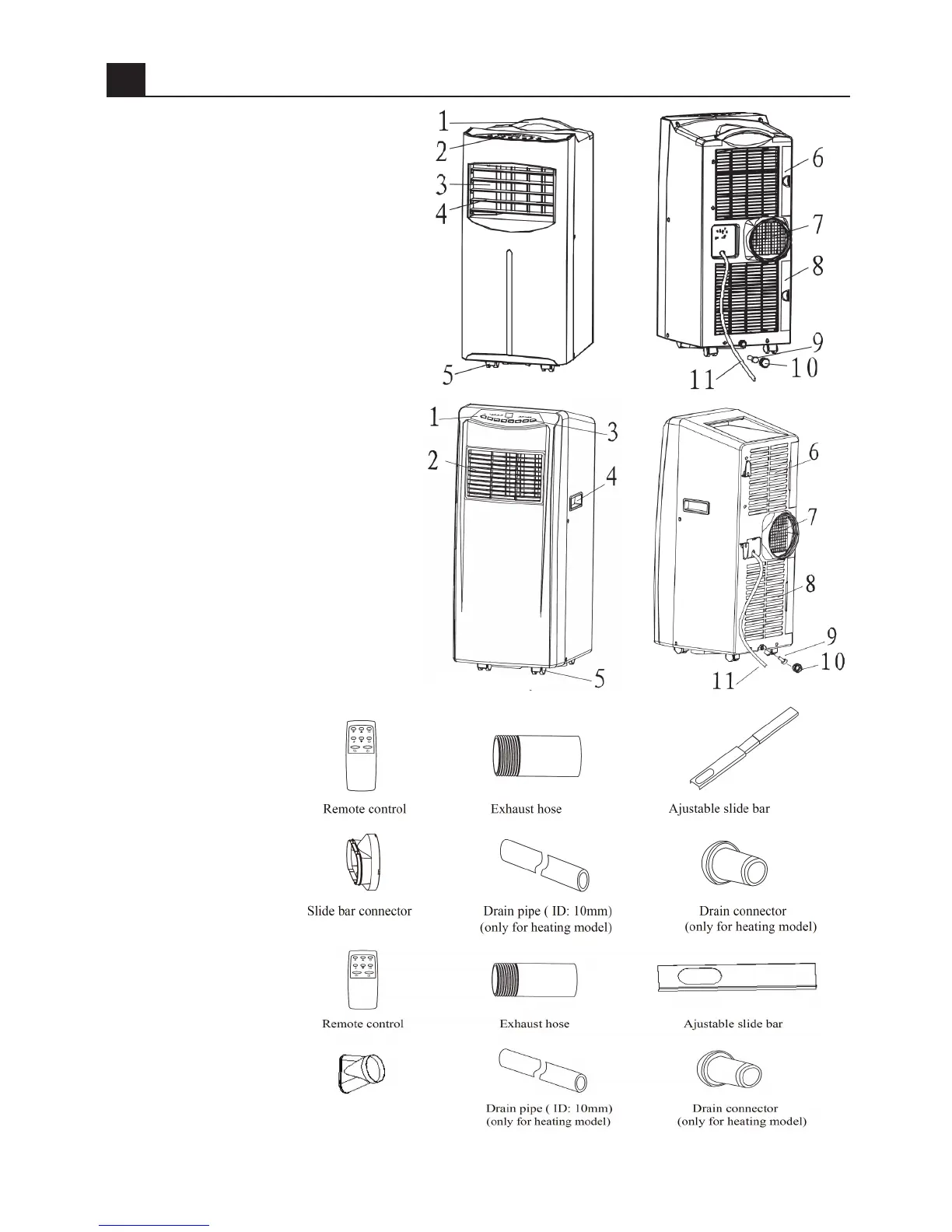 1
2
3
4
5

6
7
8
9
10
11

1
2
3
4
5

6
7
8
9
10
11

Remote control
Exhaust hose
Ajustable slide bar

Slide bar connector
Drain pipe ( ID: 10mm) (only for heating model)
Drain connector (only for heating model)

Remote control
Exhaust hose
Ajustable slide bar

Drain pipe ( ID: 10mm) (only for heating model)
Drain connector (only for heating model)